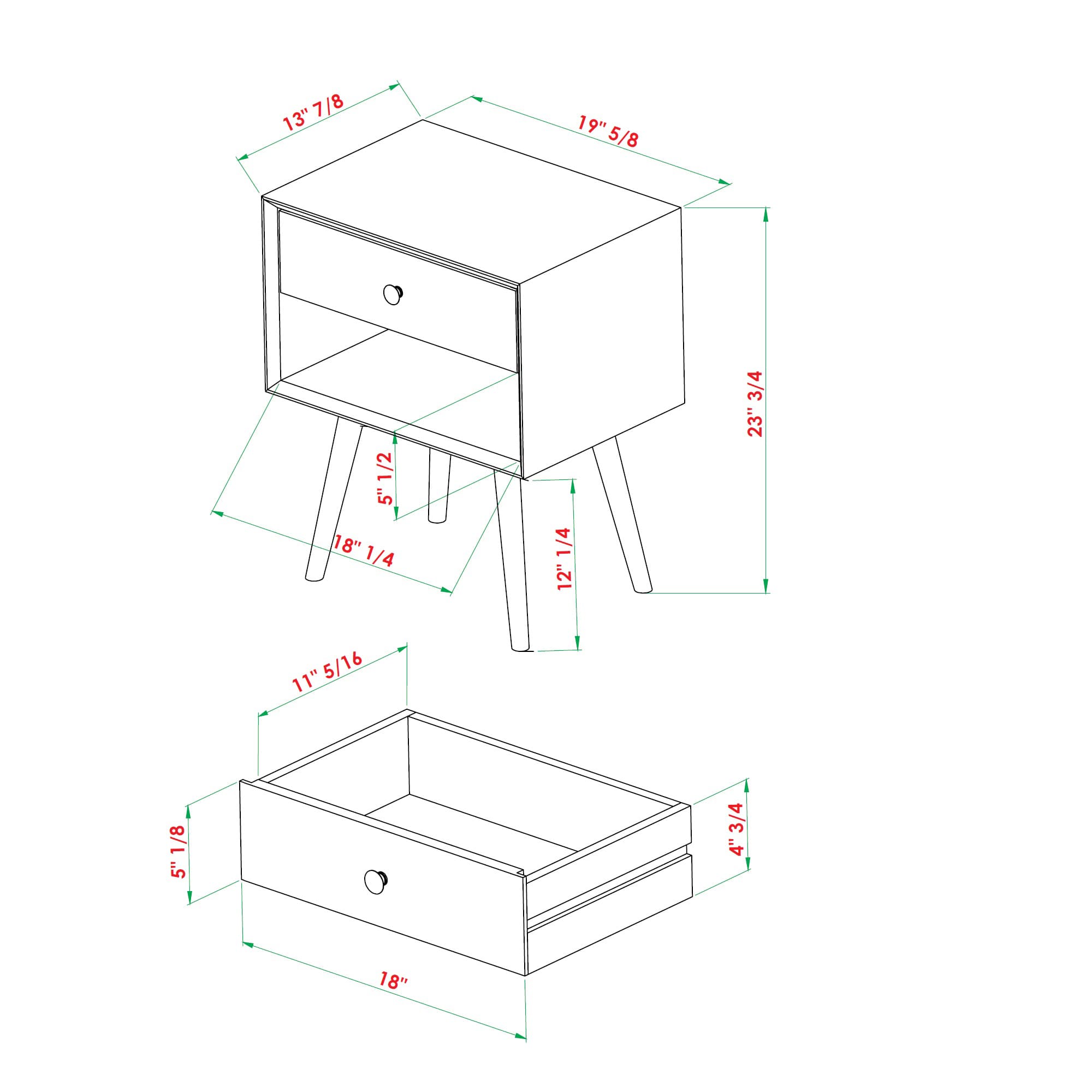 13" 7/8

19" 5/8

23" 3/4

5" 1/2

18" 1/4

12" 1/4

11" 5/16

5" 1/8

4" 3/4

18"