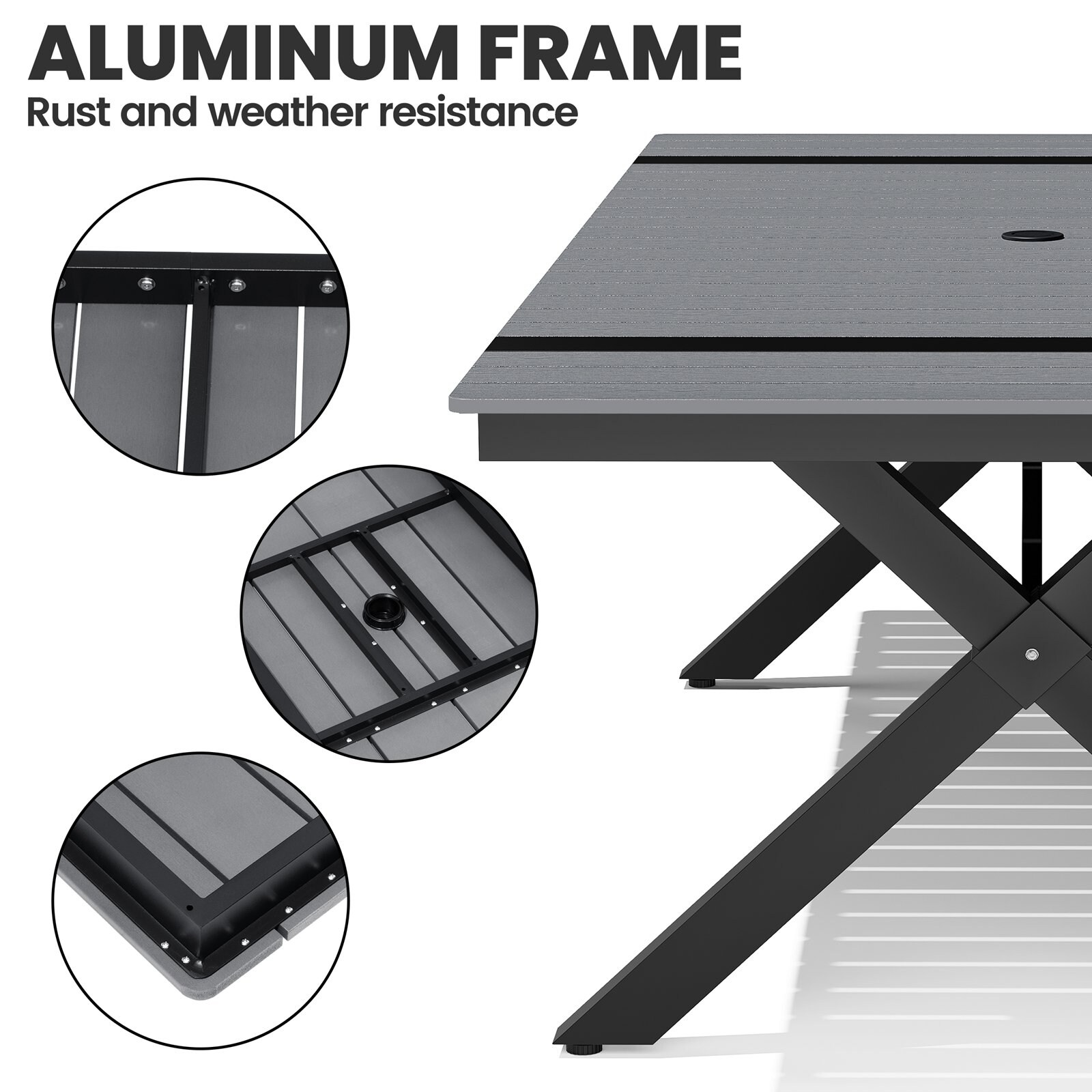 ALUMINUM FRAME
Rust and weather resistance