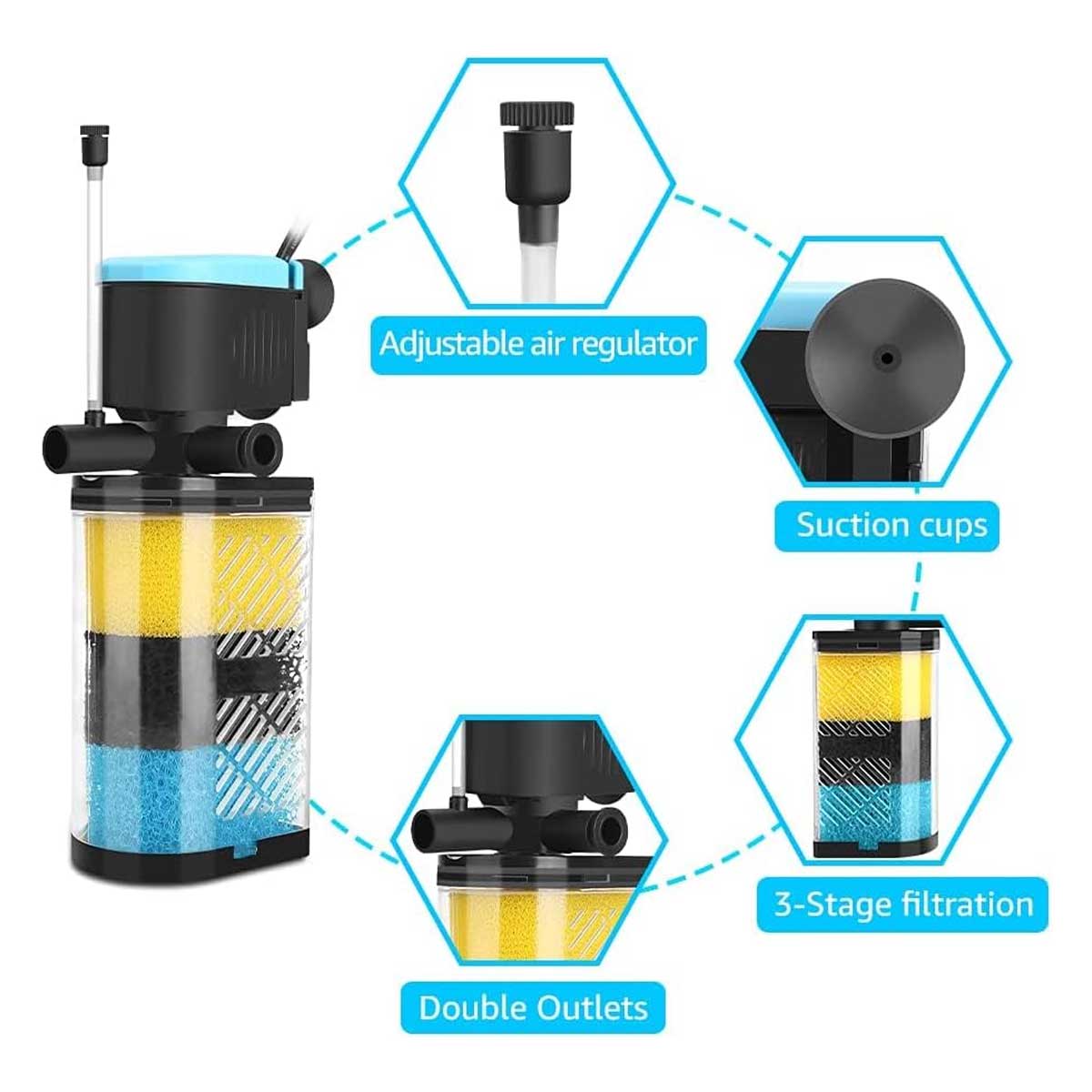 Adjustable air regulator

Suction cups

3-Stage filtration

Double Outlets