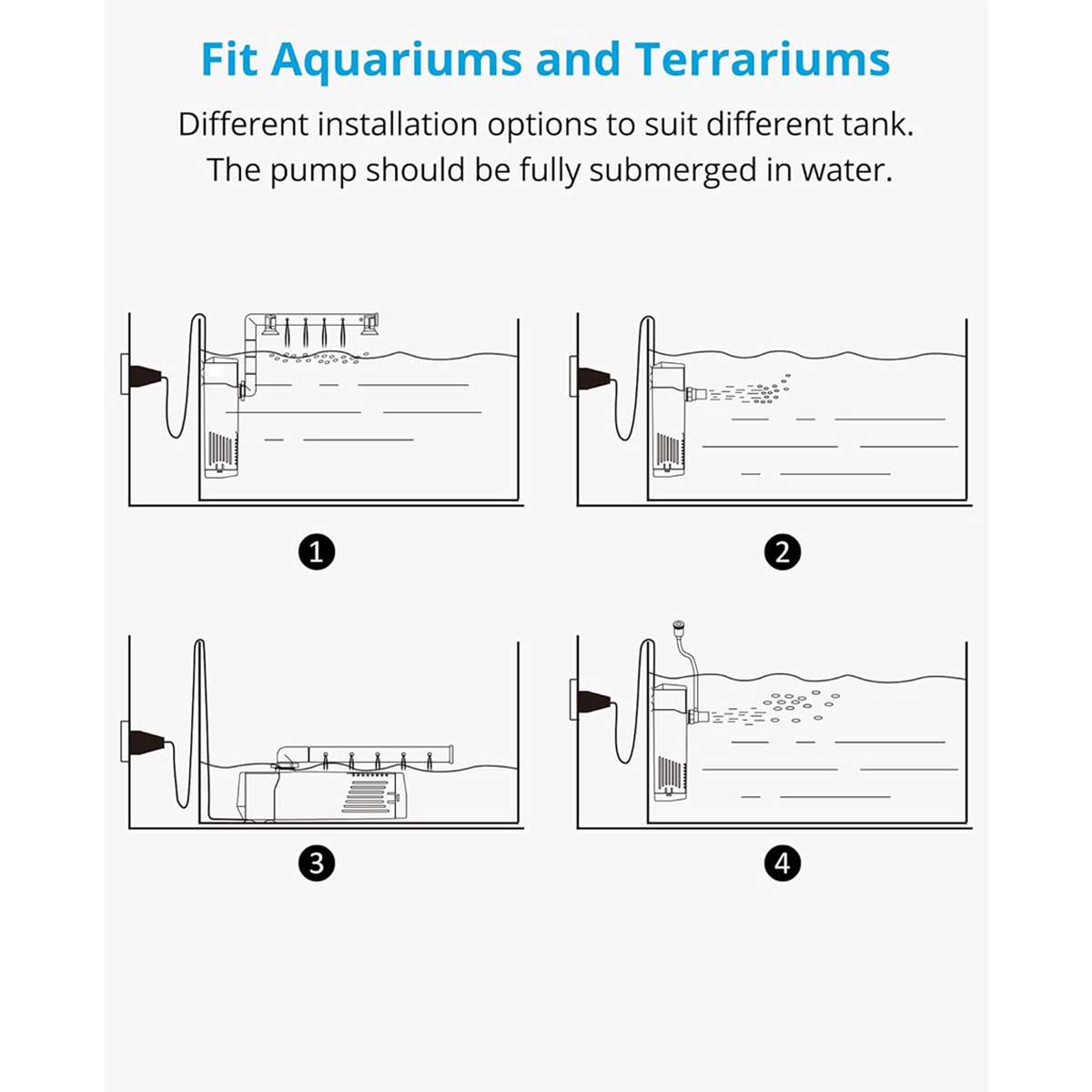 Fit Aquariums and Terrariums

Different installation options to suit different tank.
The pump should be fully submerged in water.

1

2

3

4