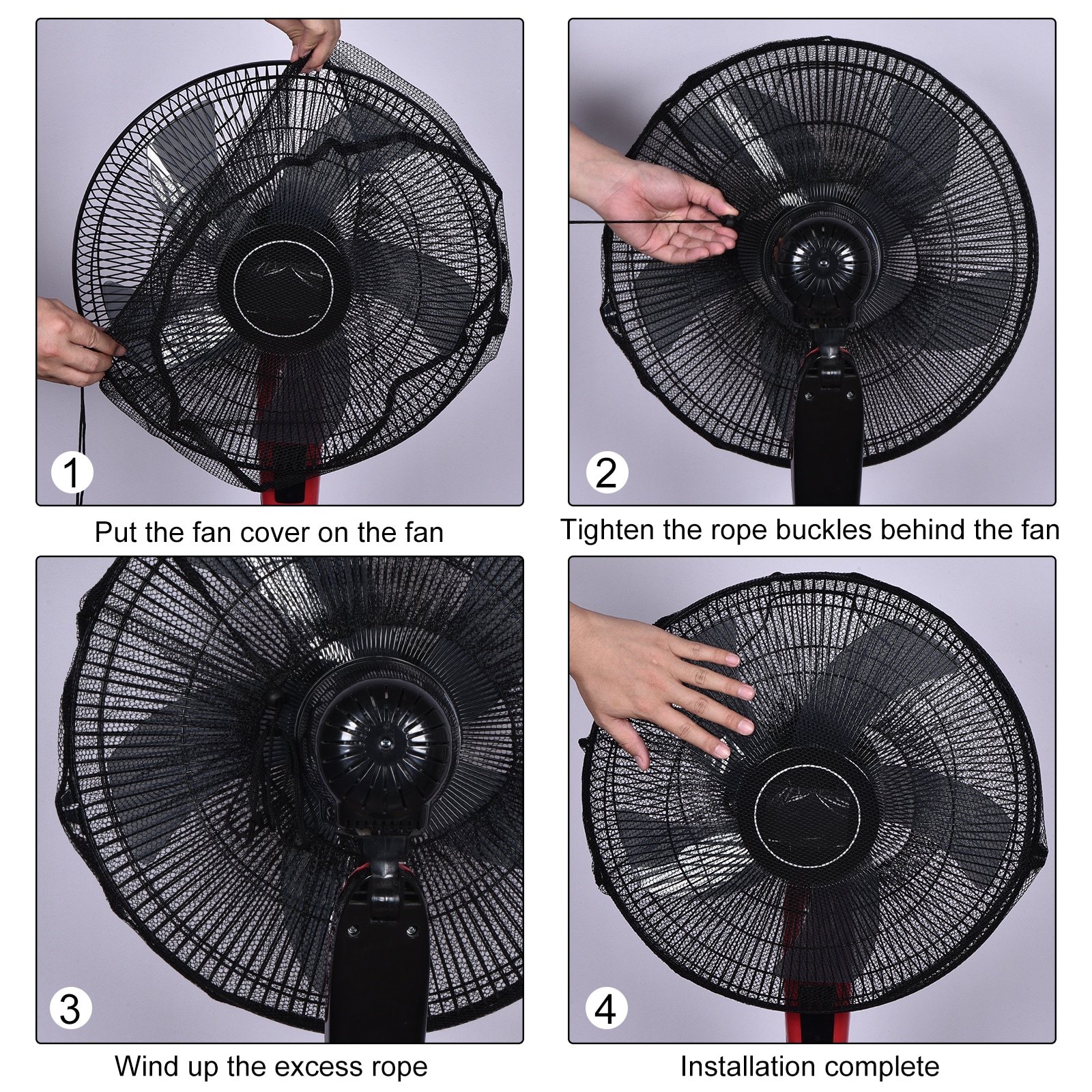 1

Put the fan cover on the fan

2

Tighten the rope buckles behind the fan

3

Wind up the excess rope

4

Installation complete