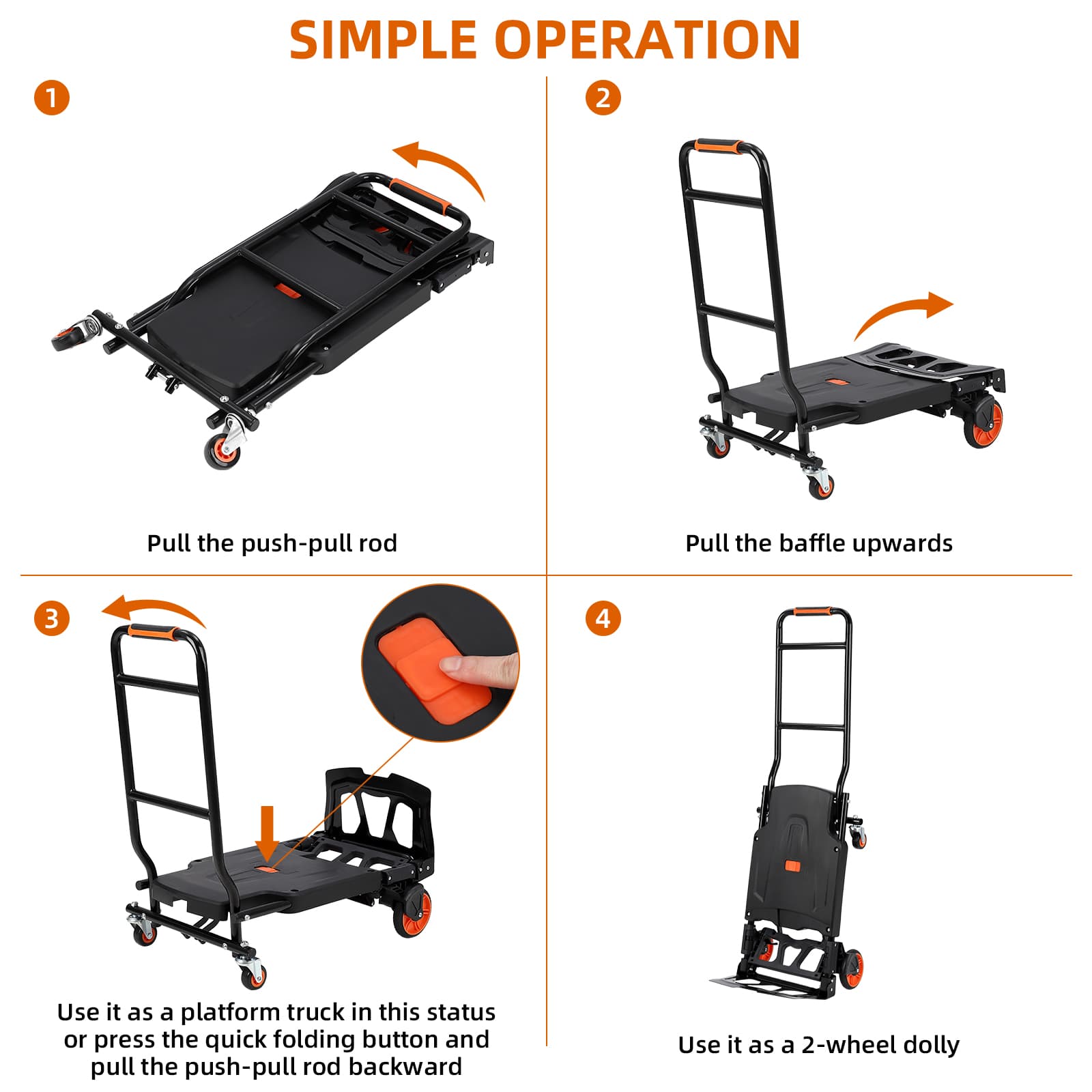 SIMPLE OPERATION

1

Pull the push-pull rod

2

Pull the baffle upwards

3

Use it as a platform truck in this status or press the quick folding button and pull the push-pull rod backward

4

Use it as a 2-wheel dolly