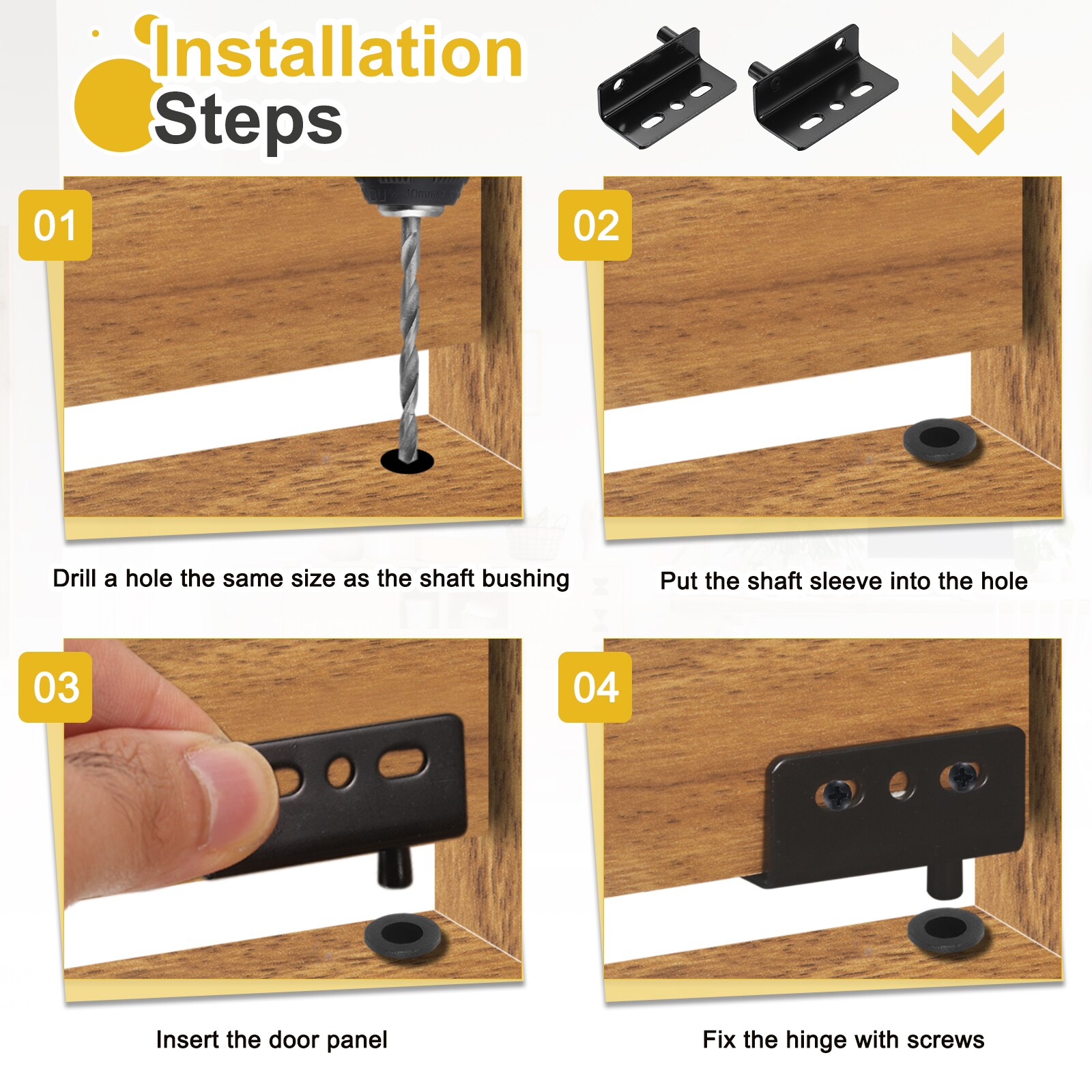 Installation Steps

01

Drill a hole the same size as the shaft bushing

02

Put the shaft sleeve into the hole

03

Insert the door panel

04

Fix the hinge with screws