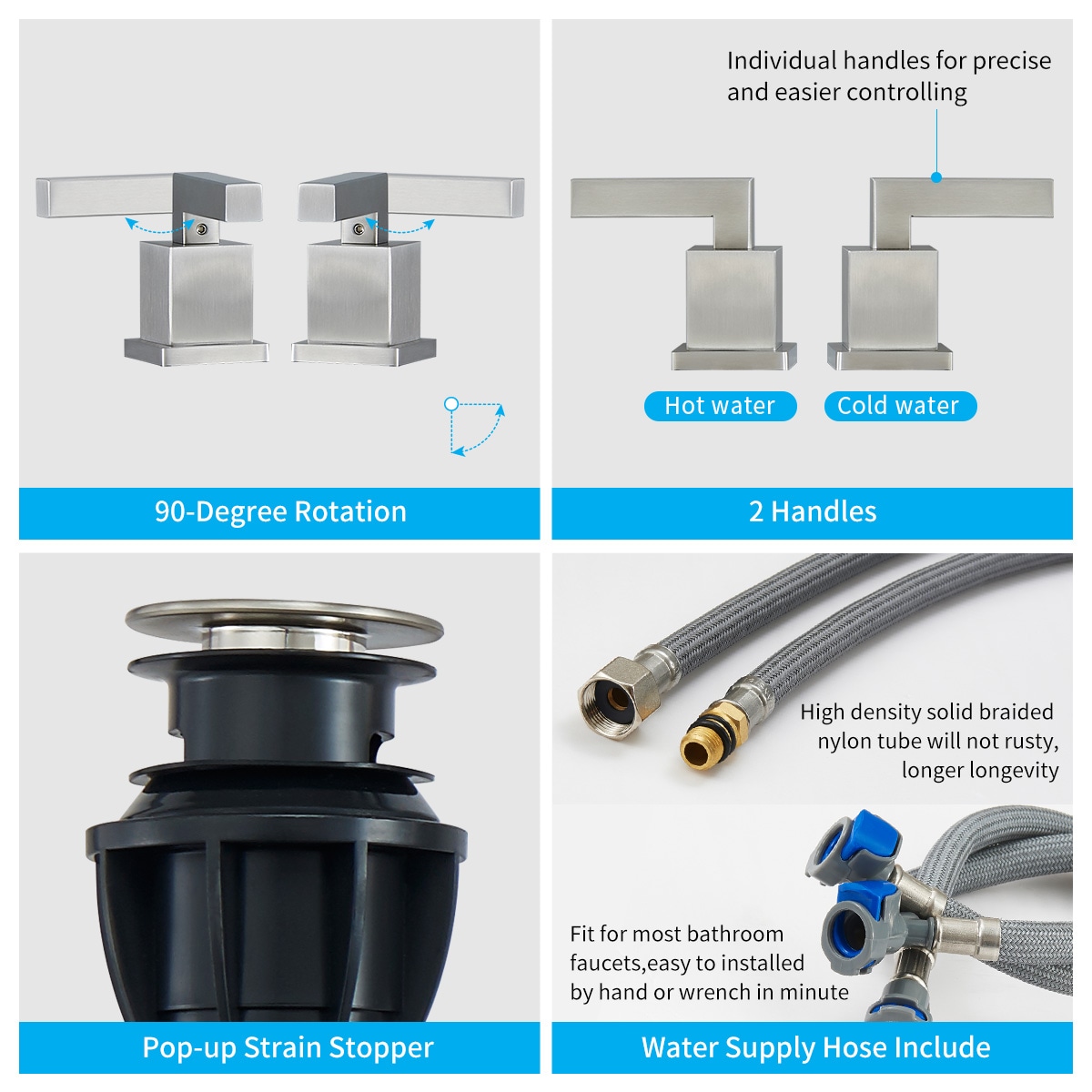 90-Degree Rotation

Individual handles for precise and easier controlling

Hot water

Cold water

2 Handles

Pop-up Strain Stopper

High density solid braided nylon tube will not rusty, longer longevity

Fit for most bathroom faucets,easy to installed by hand or wrench in minute

Water Supply Hose Include