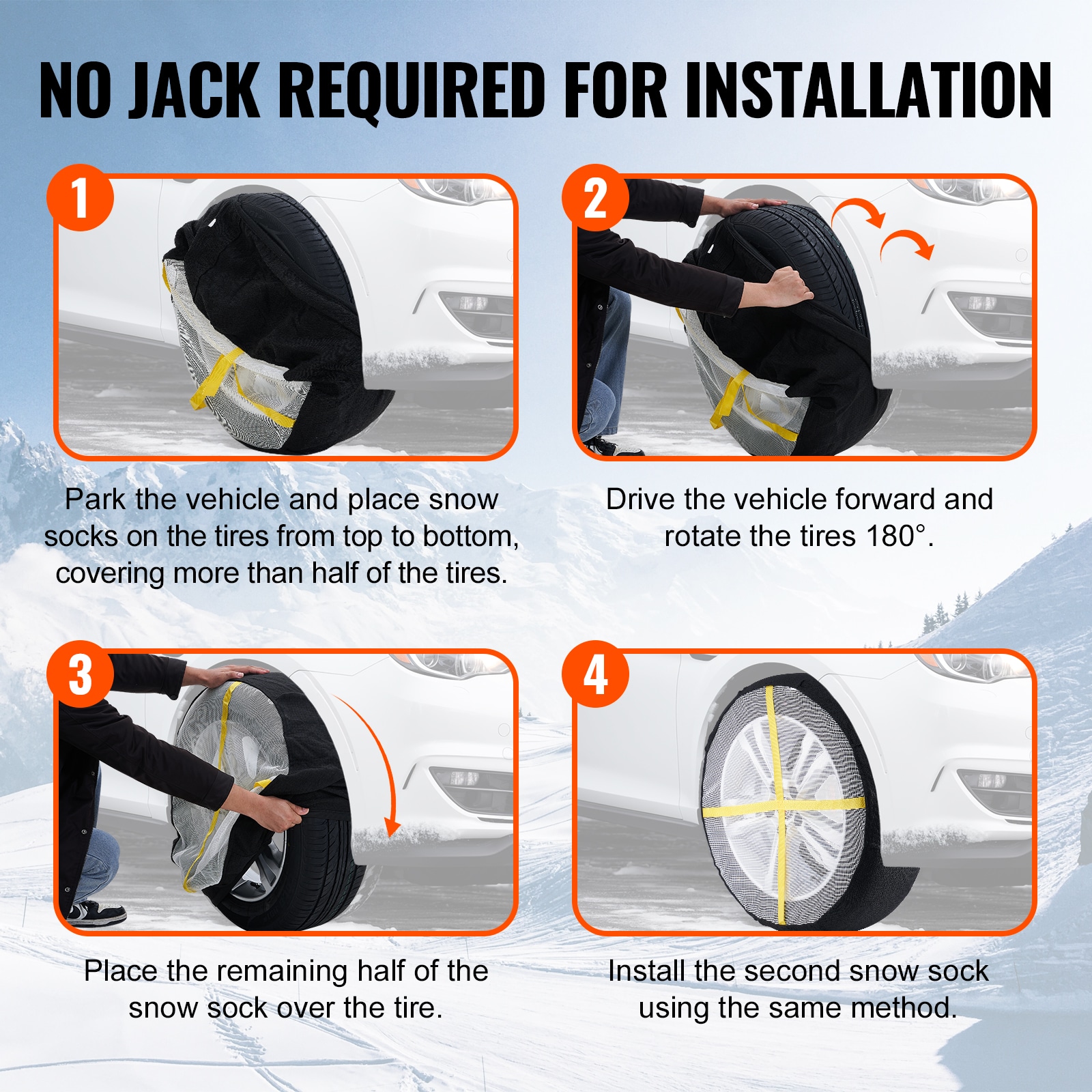 NO JACK REQUIRED FOR INSTALLATION

1

Park the vehicle and place snow socks on the tires from top to bottom, covering more than half of the tires.

2

Drive the vehicle forward and rotate the tires 180°.

3

Place the remaining half of the snow sock over the tire.

4

Install the second snow sock using the same method.