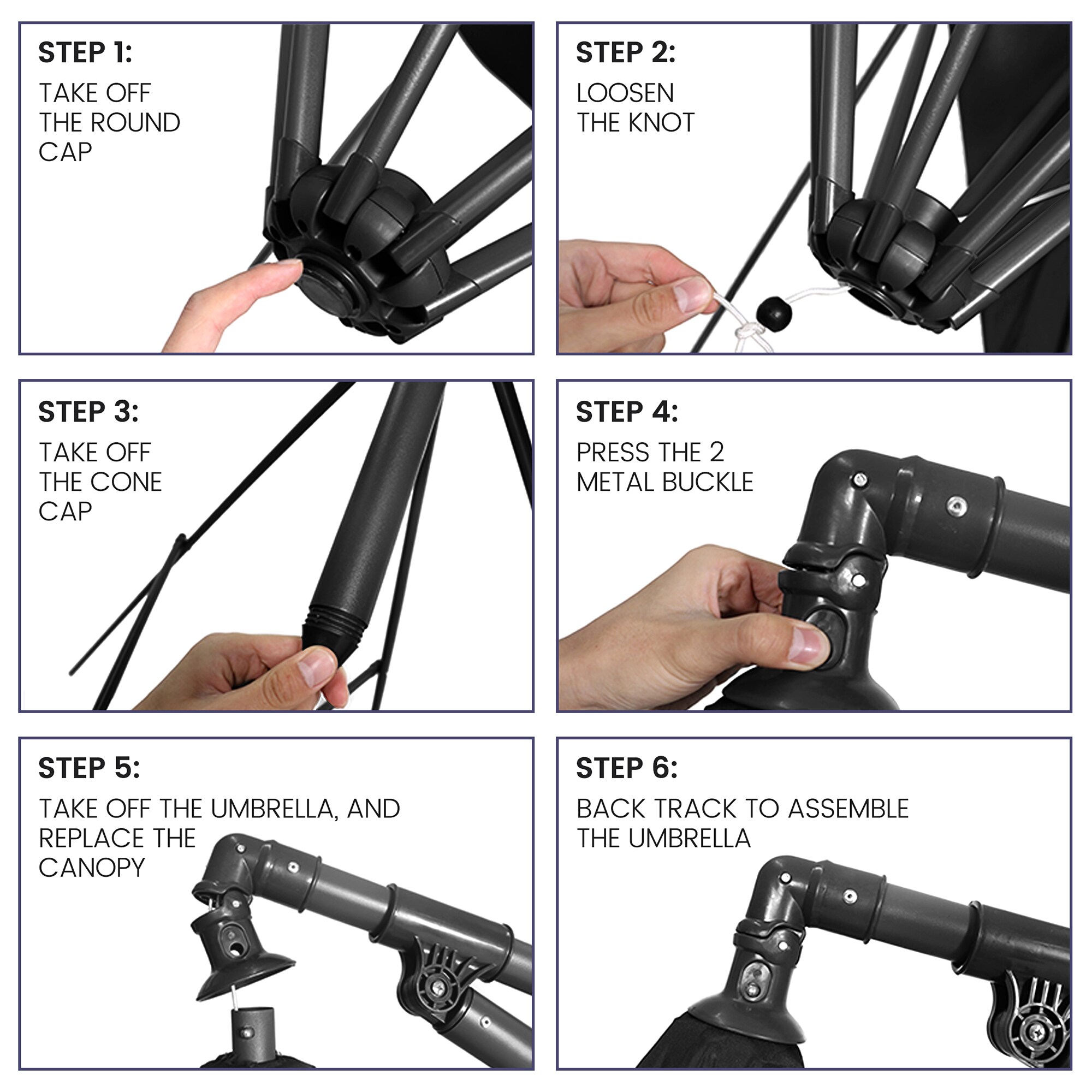 STEP 1:
TAKE OFF THE ROUND CAP

STEP 2:
LOOSEN THE KNOT

STEP 3:
TAKE OFF THE CONE CAP

STEP 4:
PRESS THE 2 METAL BUCKLE

STEP 5:
TAKE OFF THE UMBRELLA, AND REPLACE THE CANOPY

STEP 6:
BACK TRACK TO ASSEMBLE THE UMBRELLA