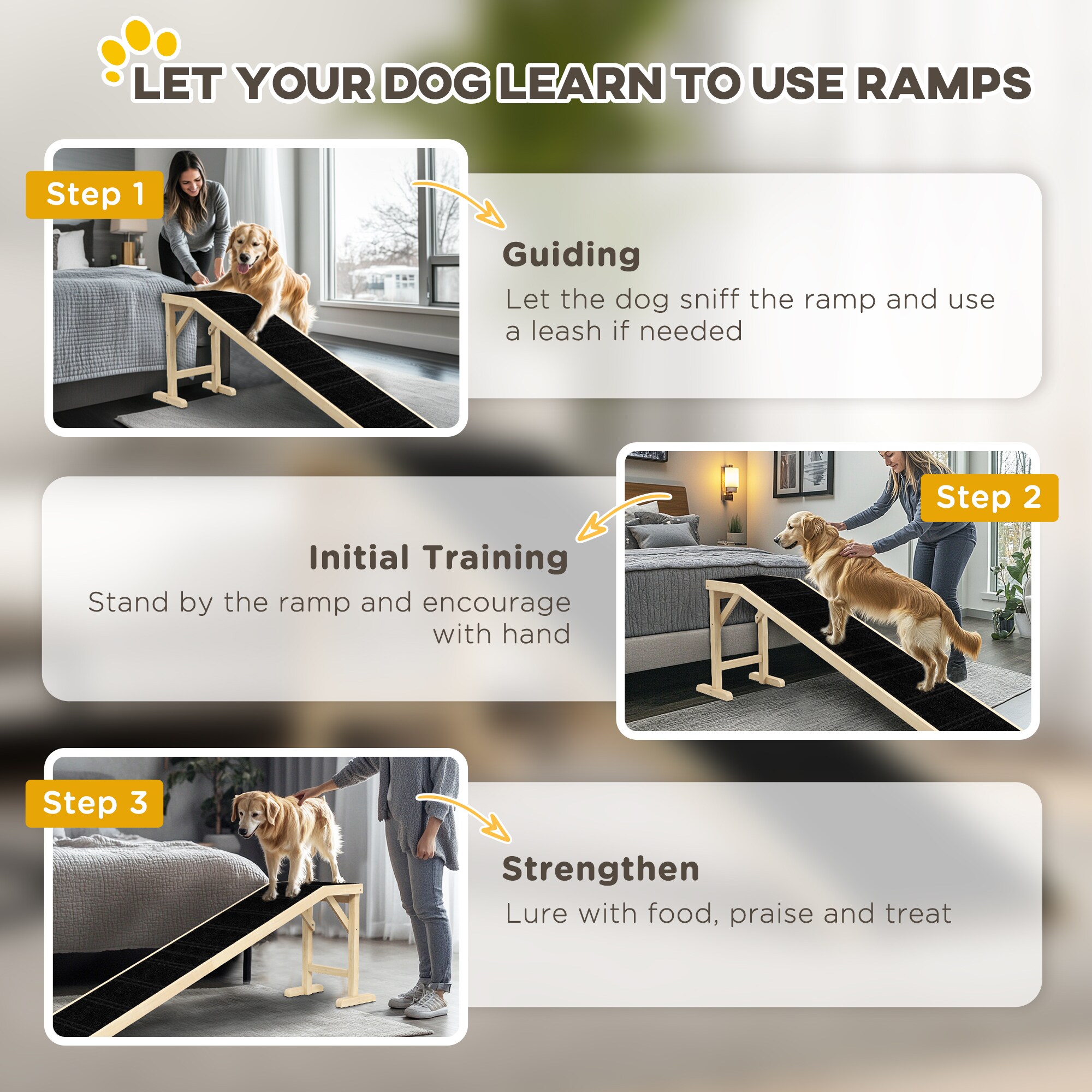 LET YOUR DOG LEARN TO USE RAMPS

Step 1

Guiding

Let the dog sniff the ramp and use a leash if needed

Step 2

Initial Training

Stand by the ramp and encourage with hand

Step 3

Strengthen

Lure with food, praise and treat