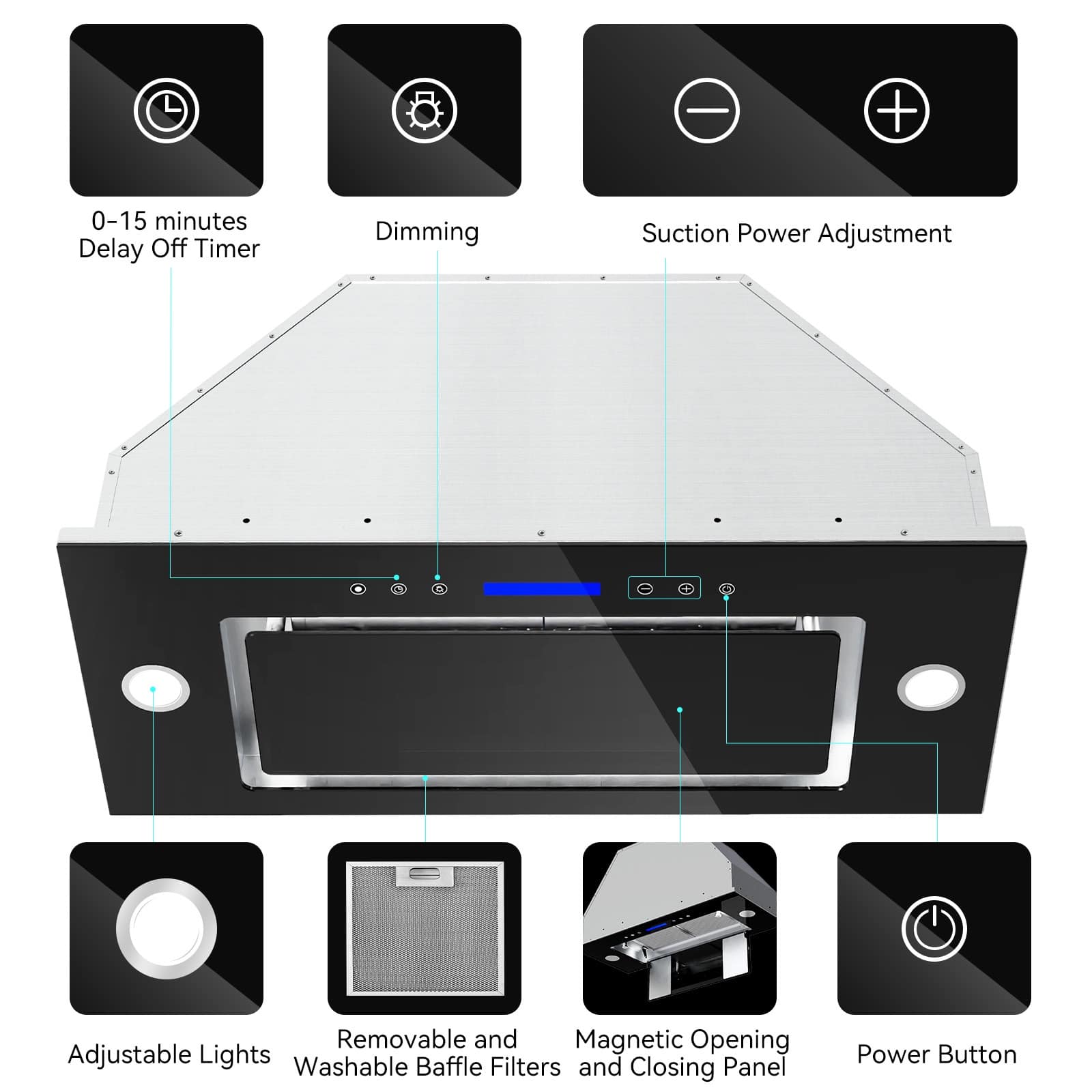 0-15 minutes
Delay Off Timer

Dimming

Suction Power Adjustment

Adjustable Lights

Removable and
Washable Baffle Filters

Magnetic Opening
and Closing Panel

Power Button