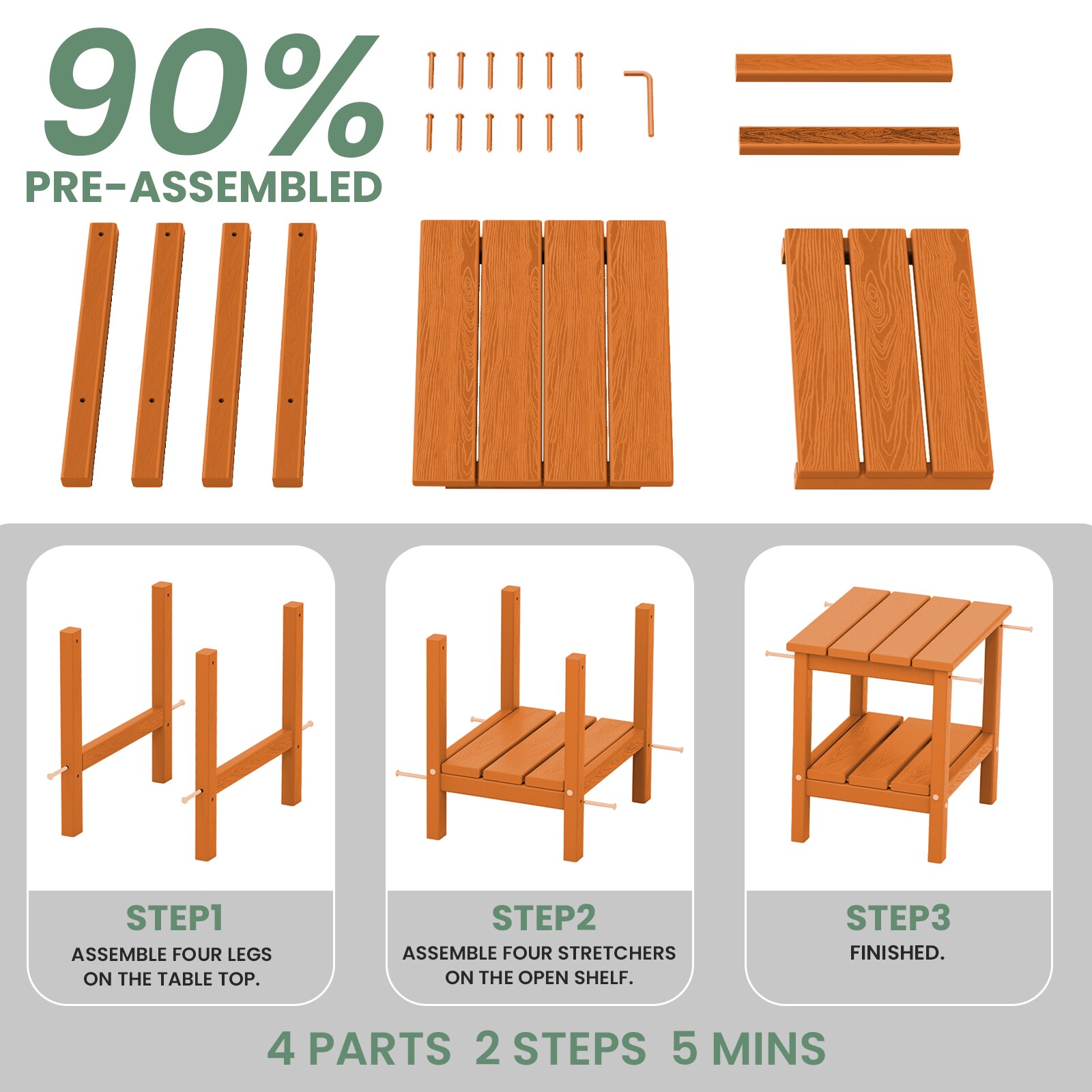 90%
PRE-ASSEMBLED

STEP1
ASSEMBLE FOUR LEGS ON THE TABLE TOP.

STEP2
ASSEMBLE FOUR STRETCHERS ON THE OPEN SHELF.

STEP3
FINISHED.

4 PARTS 2 STEPS 5 MINS