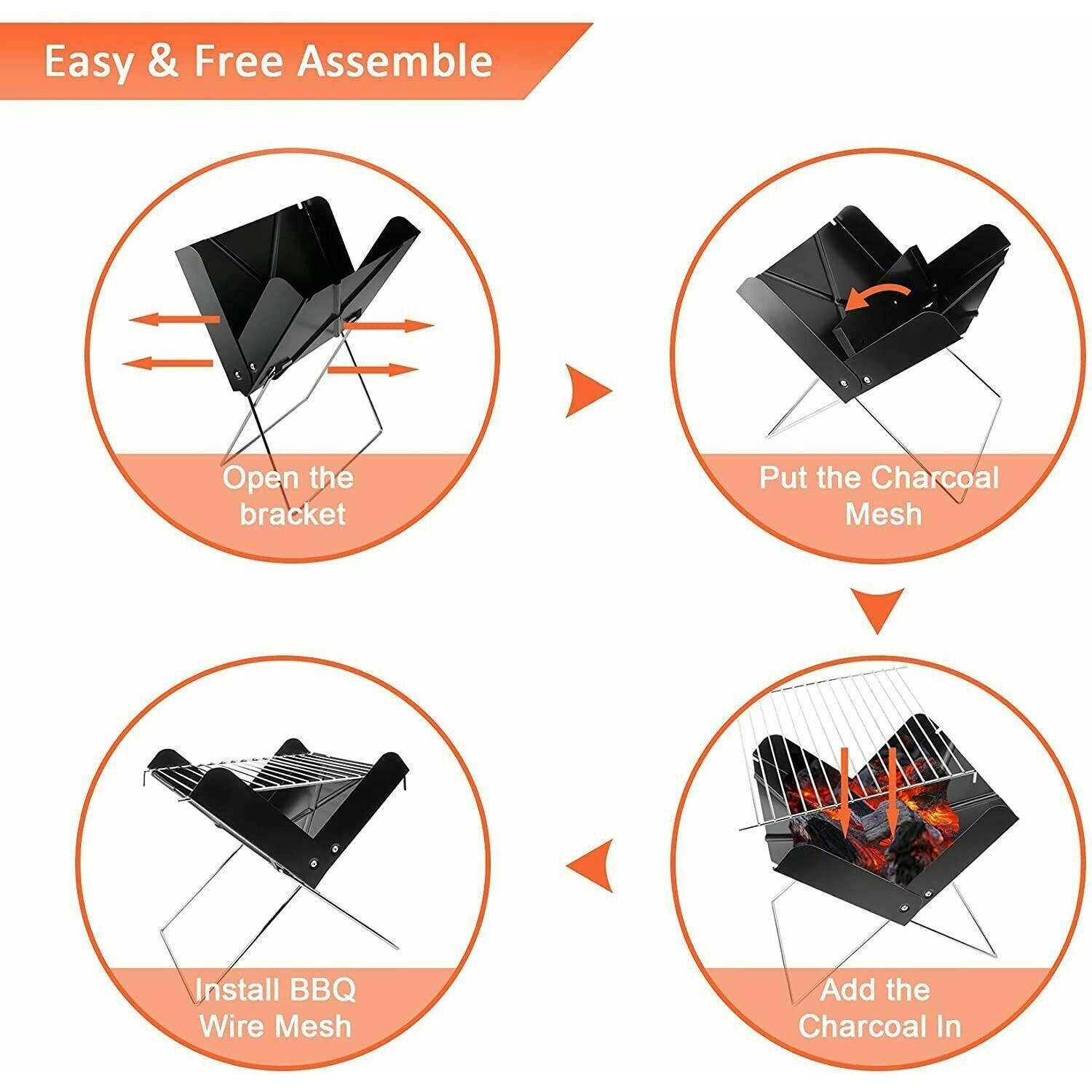 Easy & Free Assemble

Open the bracket

Put the Charcoal Mesh

Add the Charcoal In

Install BBQ Wire Mesh