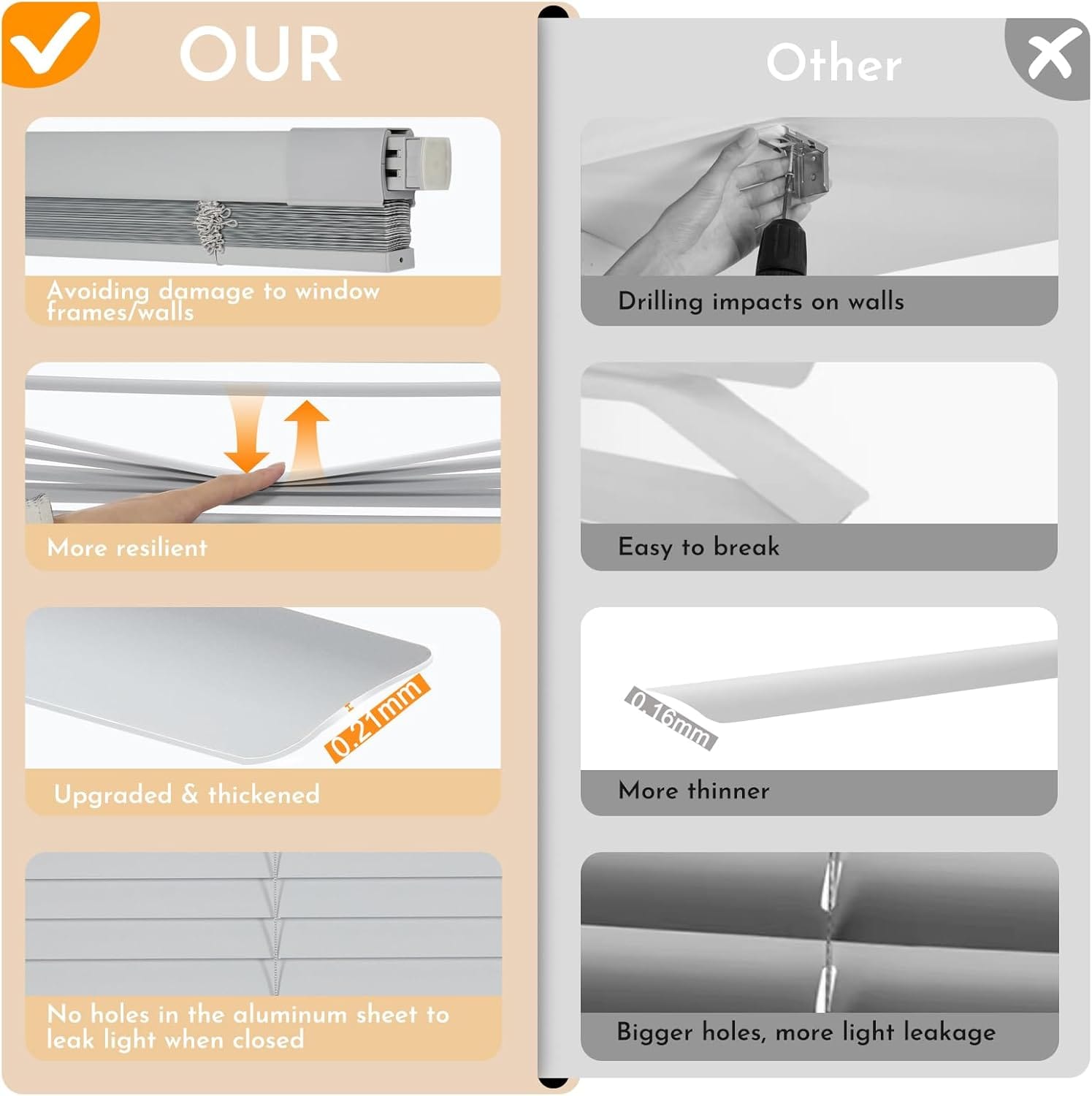 OUR

Avoiding damage to window frames/walls

More resilient

0.21mm

Upgraded & thickened

No holes in the aluminum sheet to leak light when closed

Other

Drilling impacts on walls

Easy to break

0.16mm

More thinner

Bigger holes, more light leakage