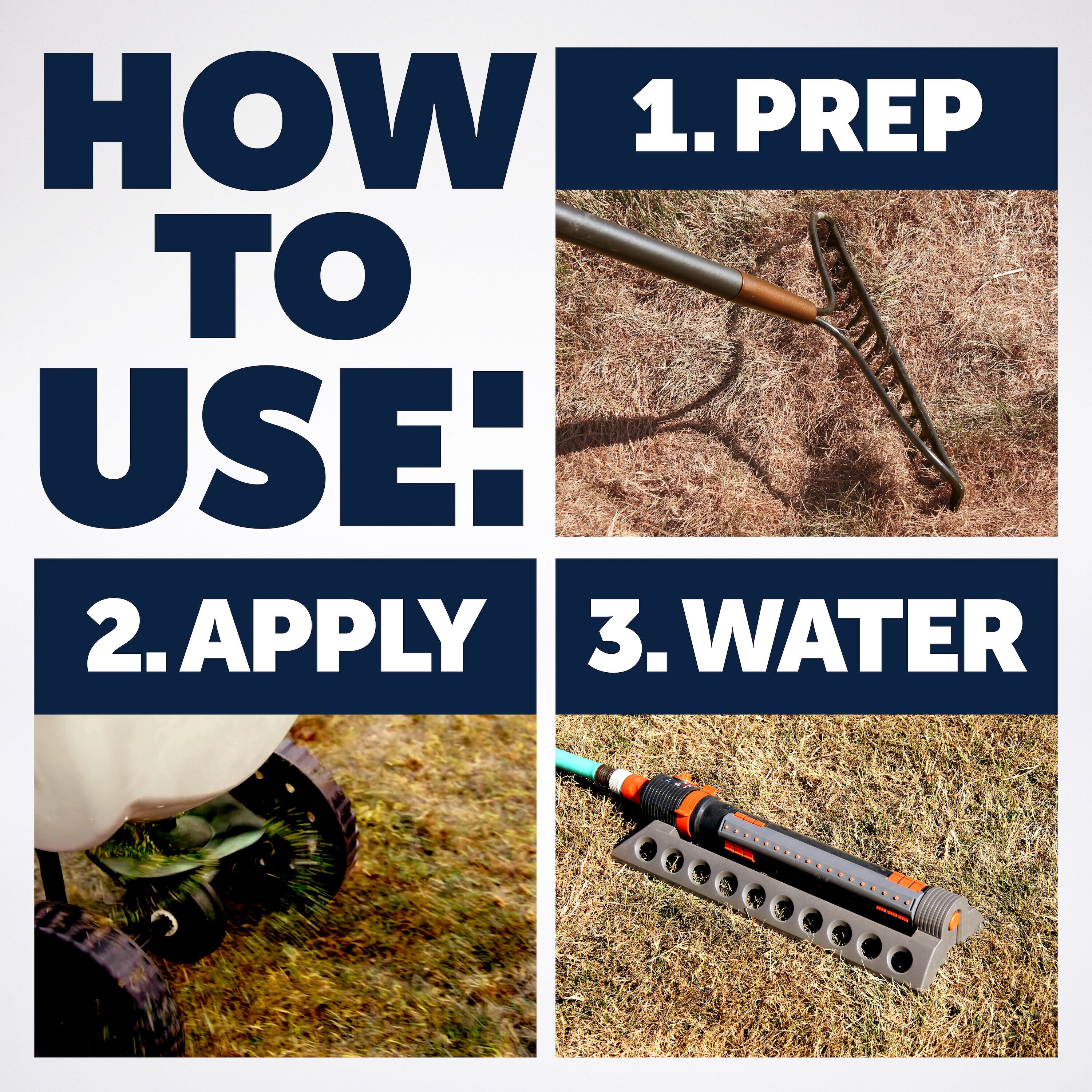 HOW TO USE:

1. PREP

2. APPLY

3. WATER