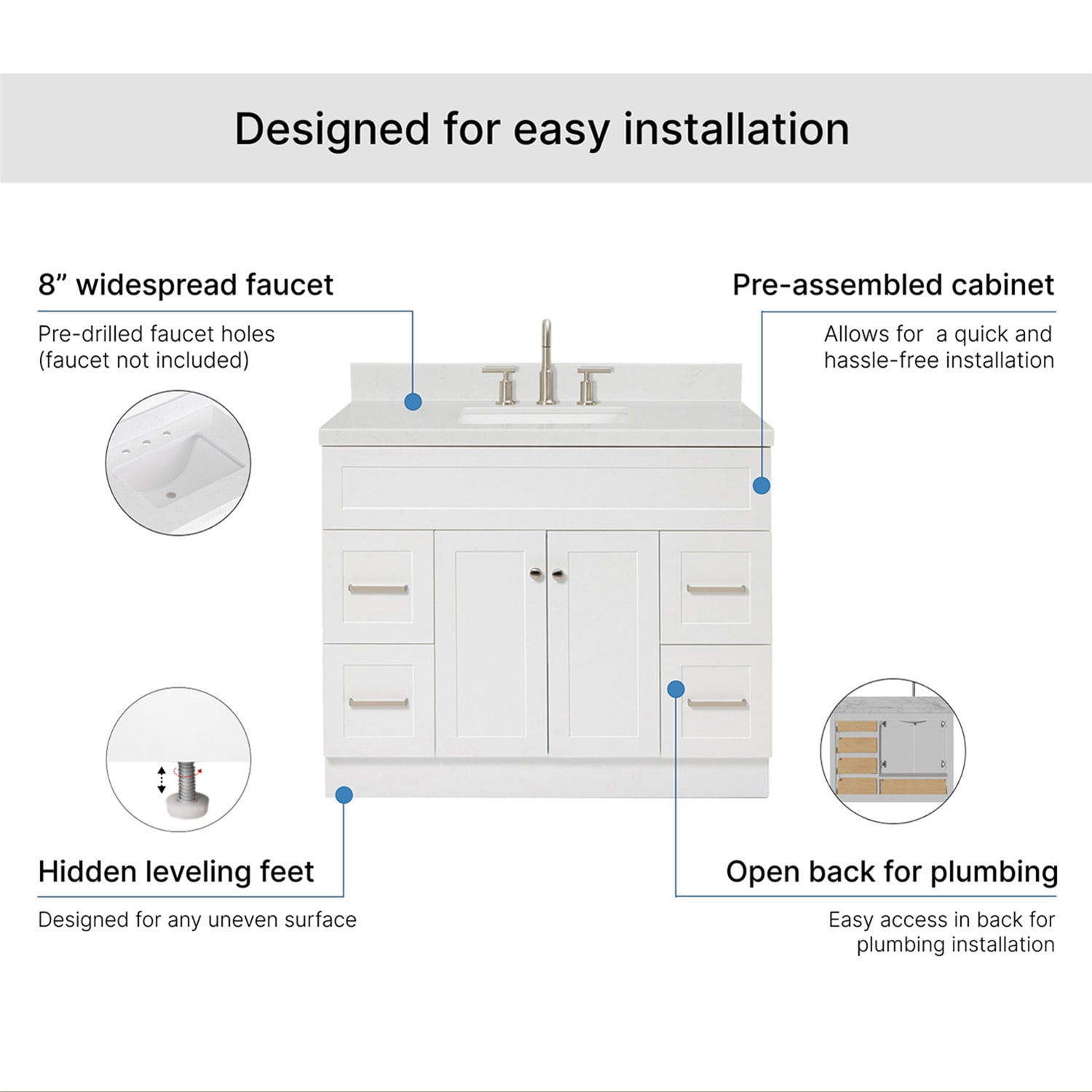 Designed for easy installation

8” widespread faucet

Pre-drilled faucet holes (faucet not included)

Pre-assembled cabinet

Allows for  a quick and hassle-free installation

Hidden leveling feet

Designed for any uneven surface

Open back for plumbing

Easy access in back for plumbing installation