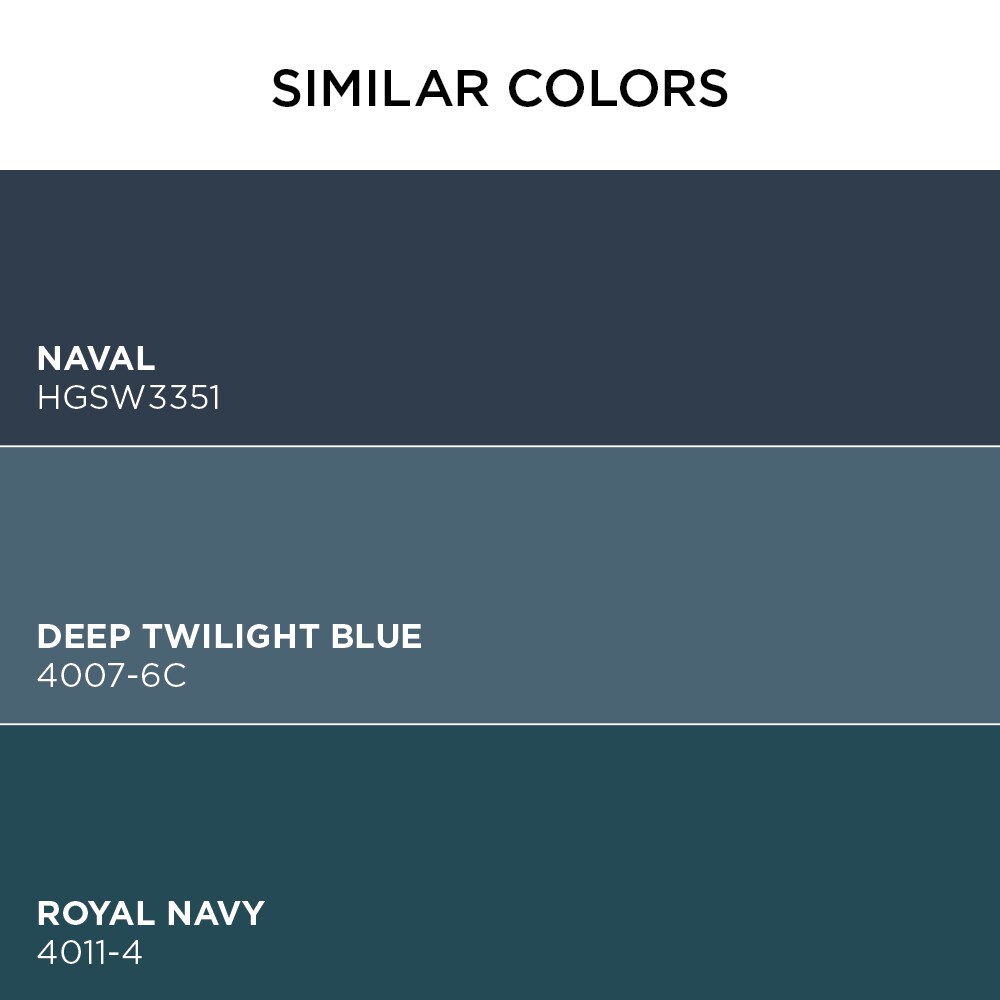 SIMILAR COLORS

NAVAL
HGSW3351

DEEP TWILIGHT BLUE
4007-6C

ROYAL NAVY
4011-4