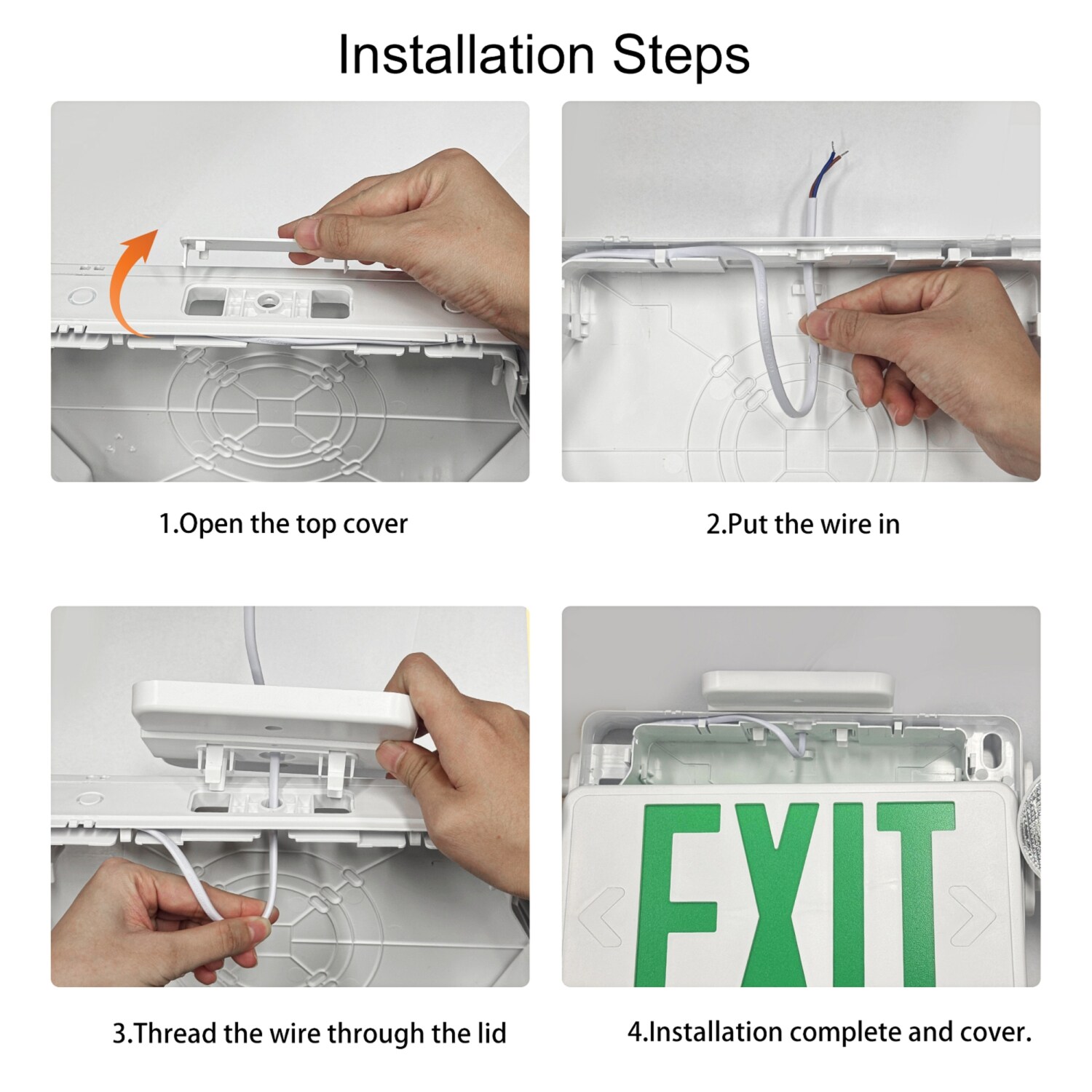 Installation Steps

1.Open the top cover

2.Put the wire in

3.Thread the wire through the lid

EXIT

4.Installation complete and cover.