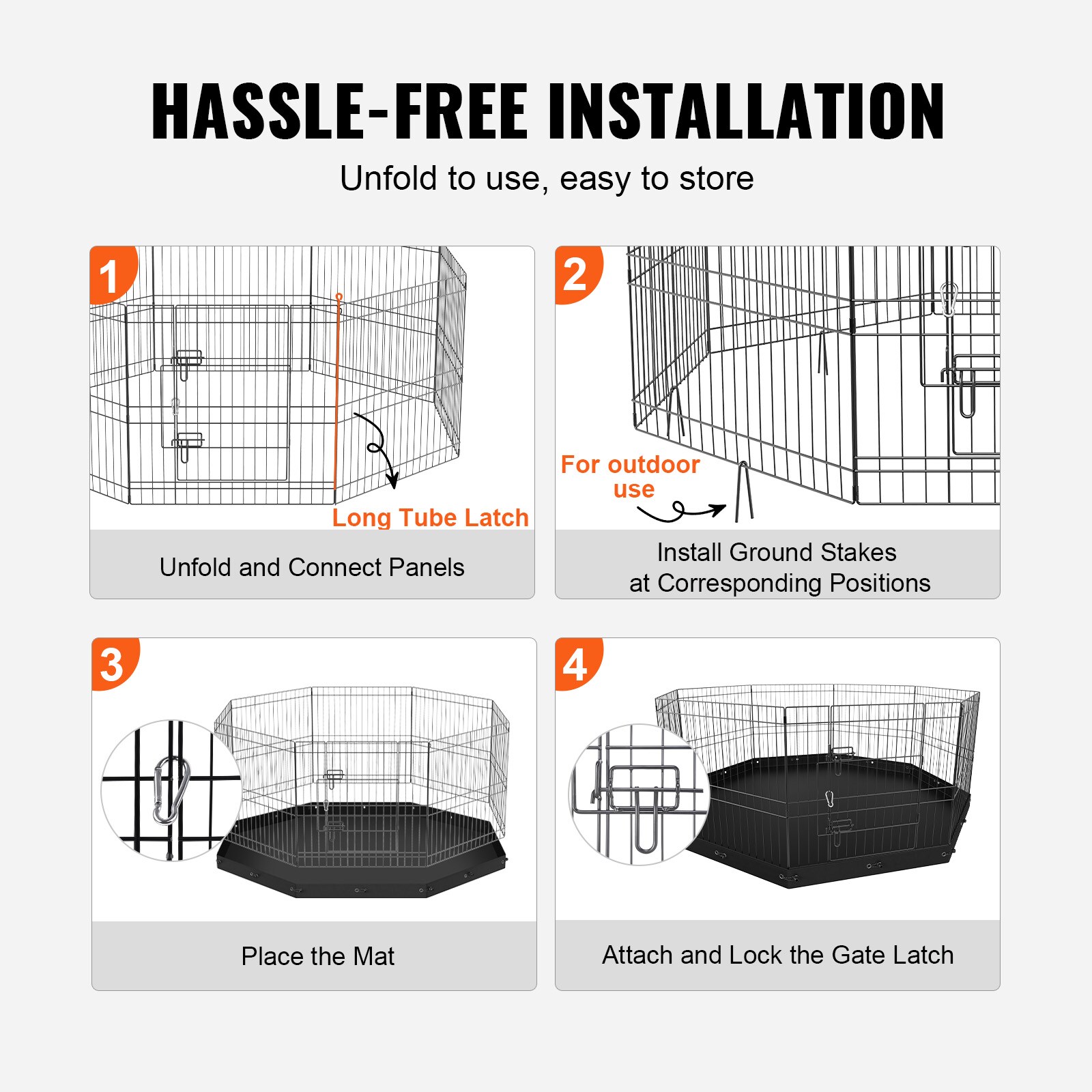 HASSLE-FREE INSTALLATION

Unfold to use, easy to store

1

Long Tube Latch

Unfold and Connect Panels

2

For outdoor use

Install Ground Stakes at Corresponding Positions

3

Place the Mat

4

Attach and Lock the Gate Latch