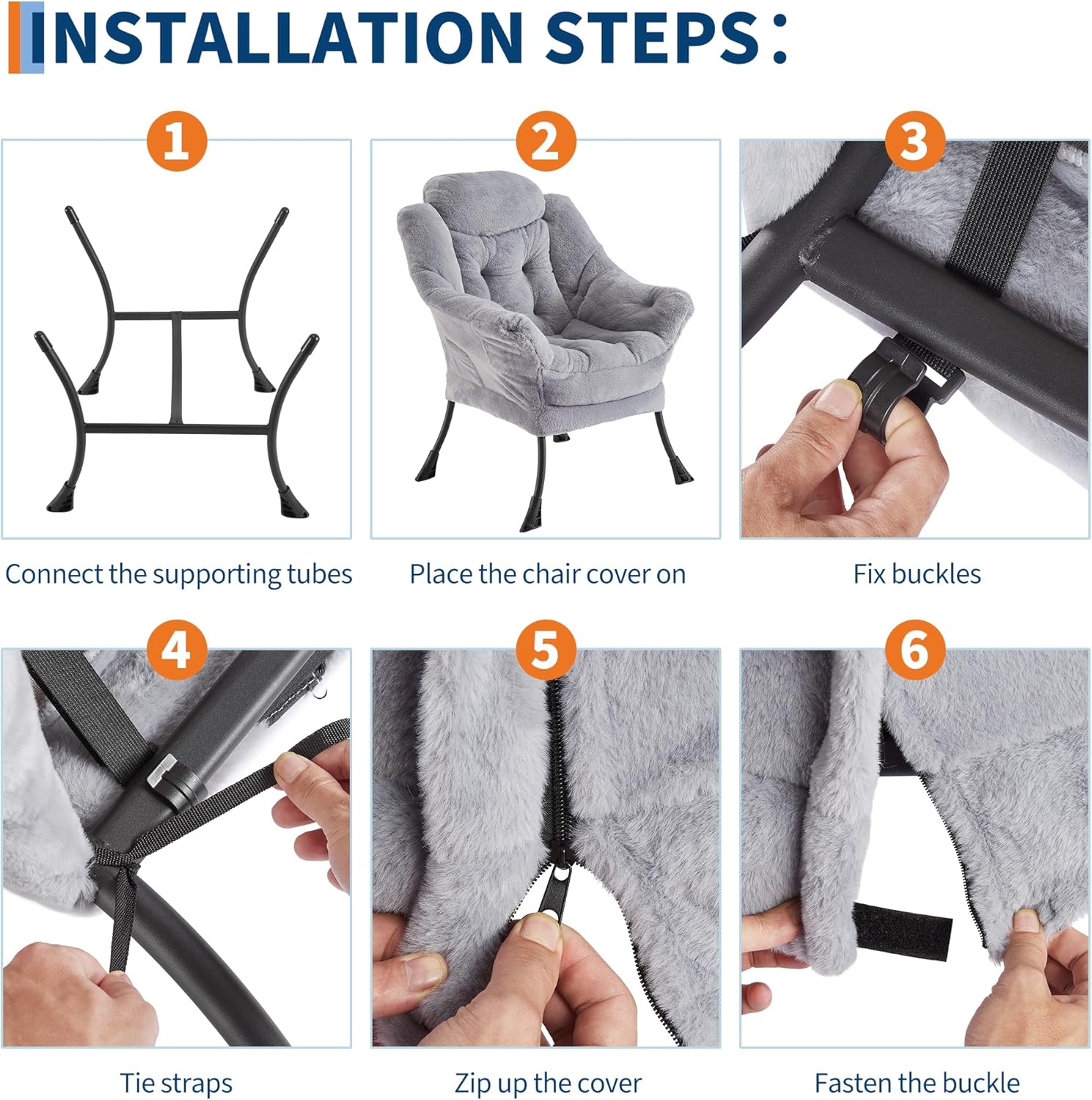 INSTALLATION STEPS:

1

Connect the supporting tubes

2

Place the chair cover on

3

Fix buckles

4

Tie straps

5

Zip up the cover

6

Fasten the buckle