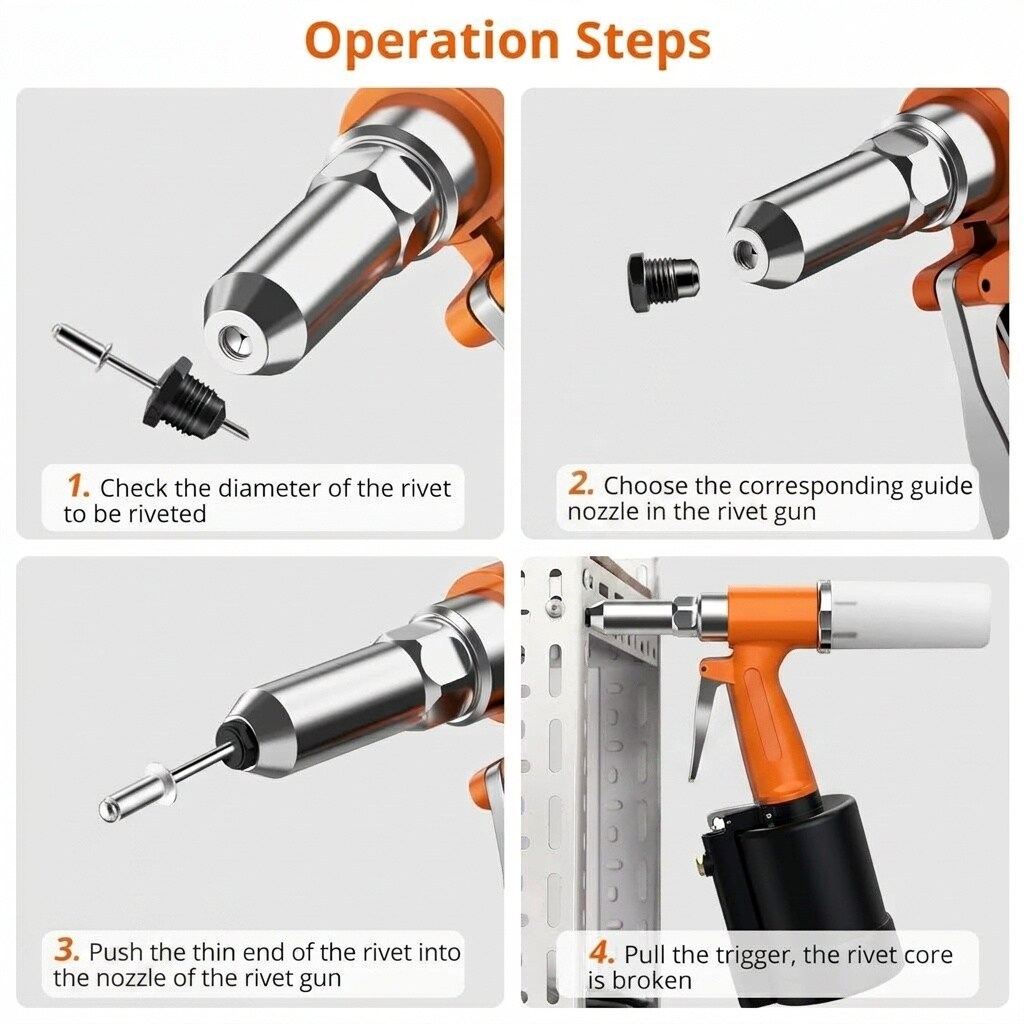 Operation Steps

1. Check the diameter of the rivet to be riveted

2. Choose the corresponding guide nozzle in the rivet gun

3. Push the thin end of the rivet into the nozzle of the rivet gun

4. Pull the trigger, the rivet core is broken