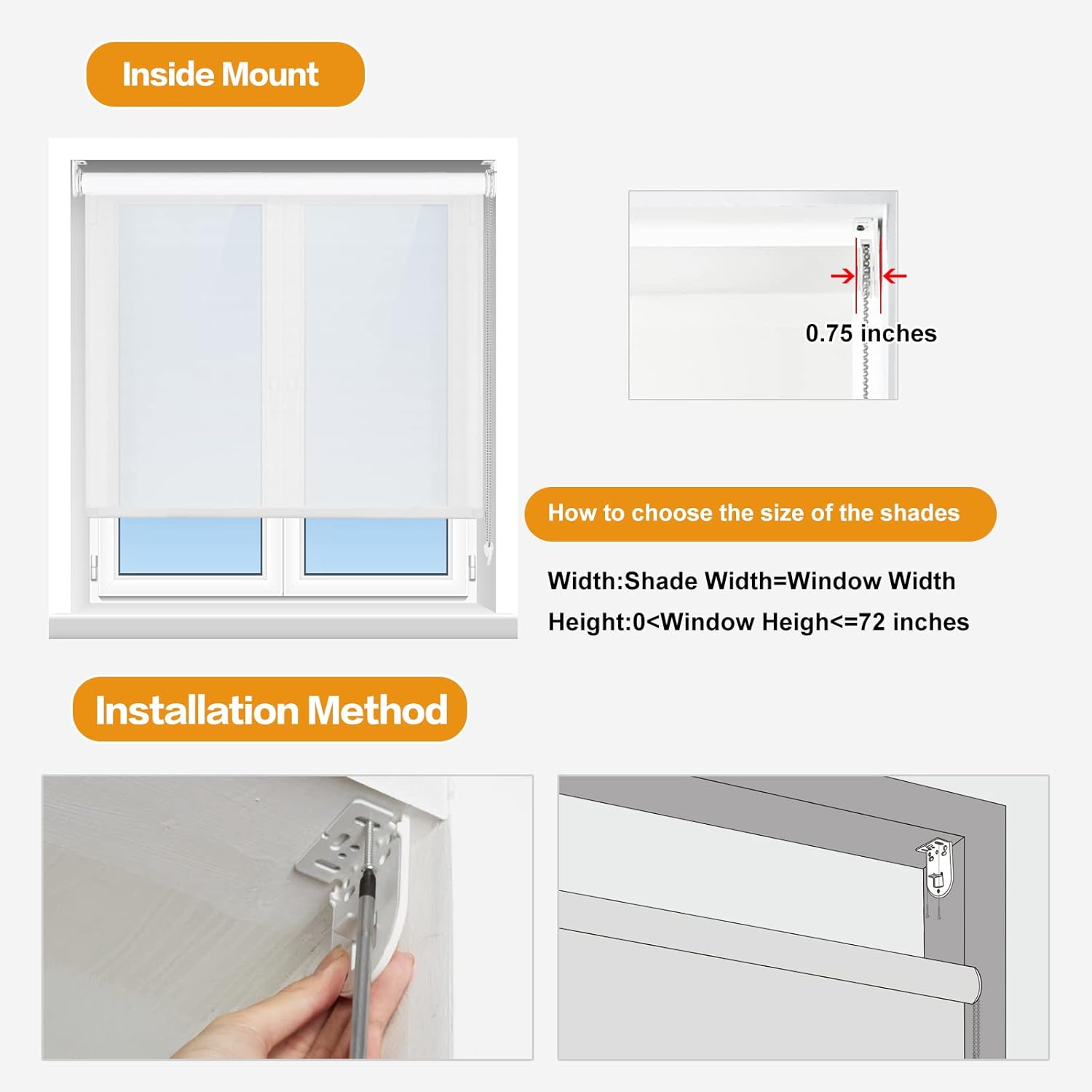 Inside Mount

0.75 inches

How to choose the size of the shades

Width:Shade Width=Window Width

Height:0<Window Heigh<=72 inches

Installation Method