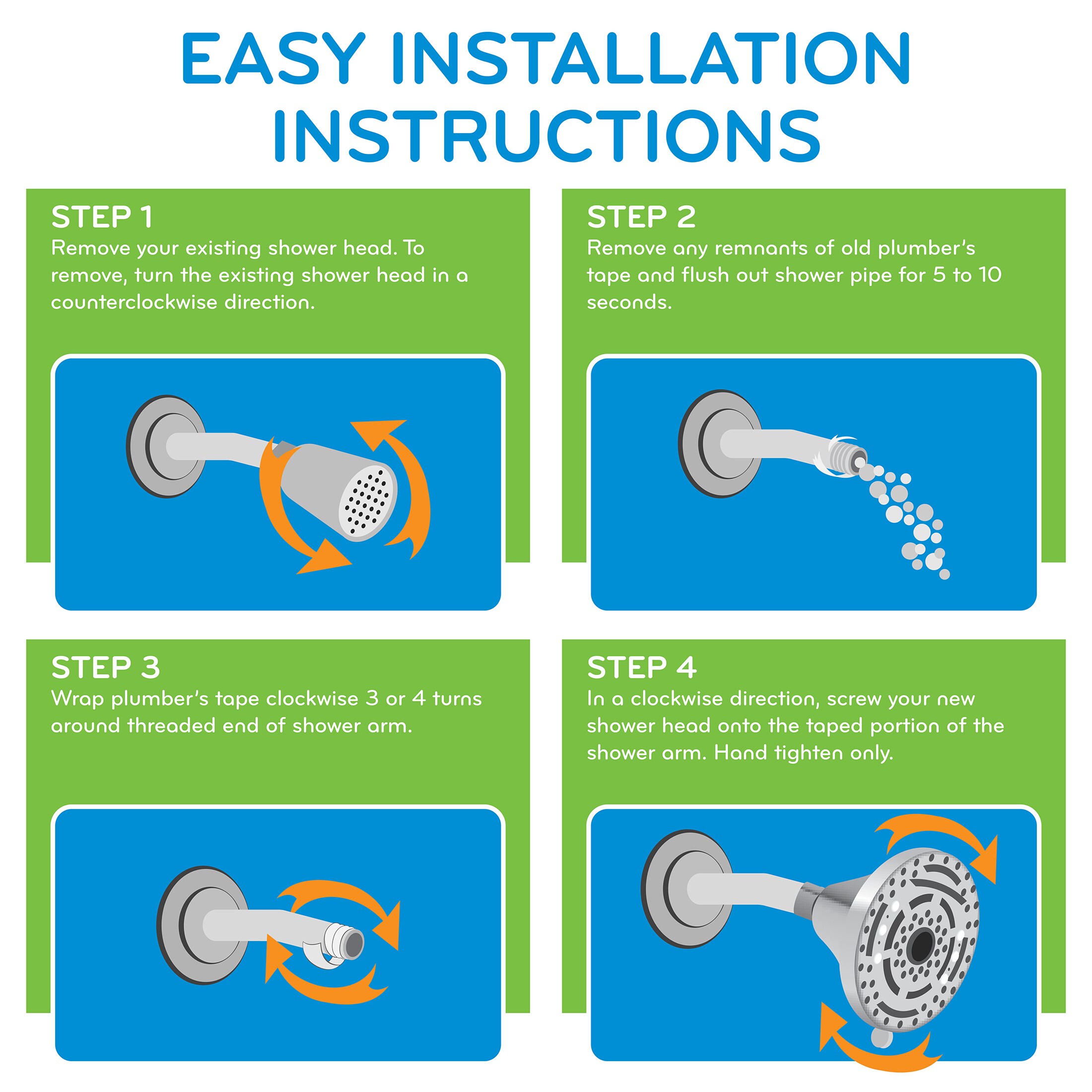 EASY INSTALLATION INSTRUCTIONS

STEP 1
Remove your existing shower head. To remove, turn the existing shower head in a counterclockwise direction.

STEP 2
Remove any remnants of old plumber's tape and flush out shower pipe for 5 to 10 seconds.

STEP 3
Wrap plumber's tape clockwise 3 or 4 turns around threaded end of shower arm.

STEP 4
In a clockwise direction, screw your new shower head onto the taped portion of the shower arm. Hand tighten only.