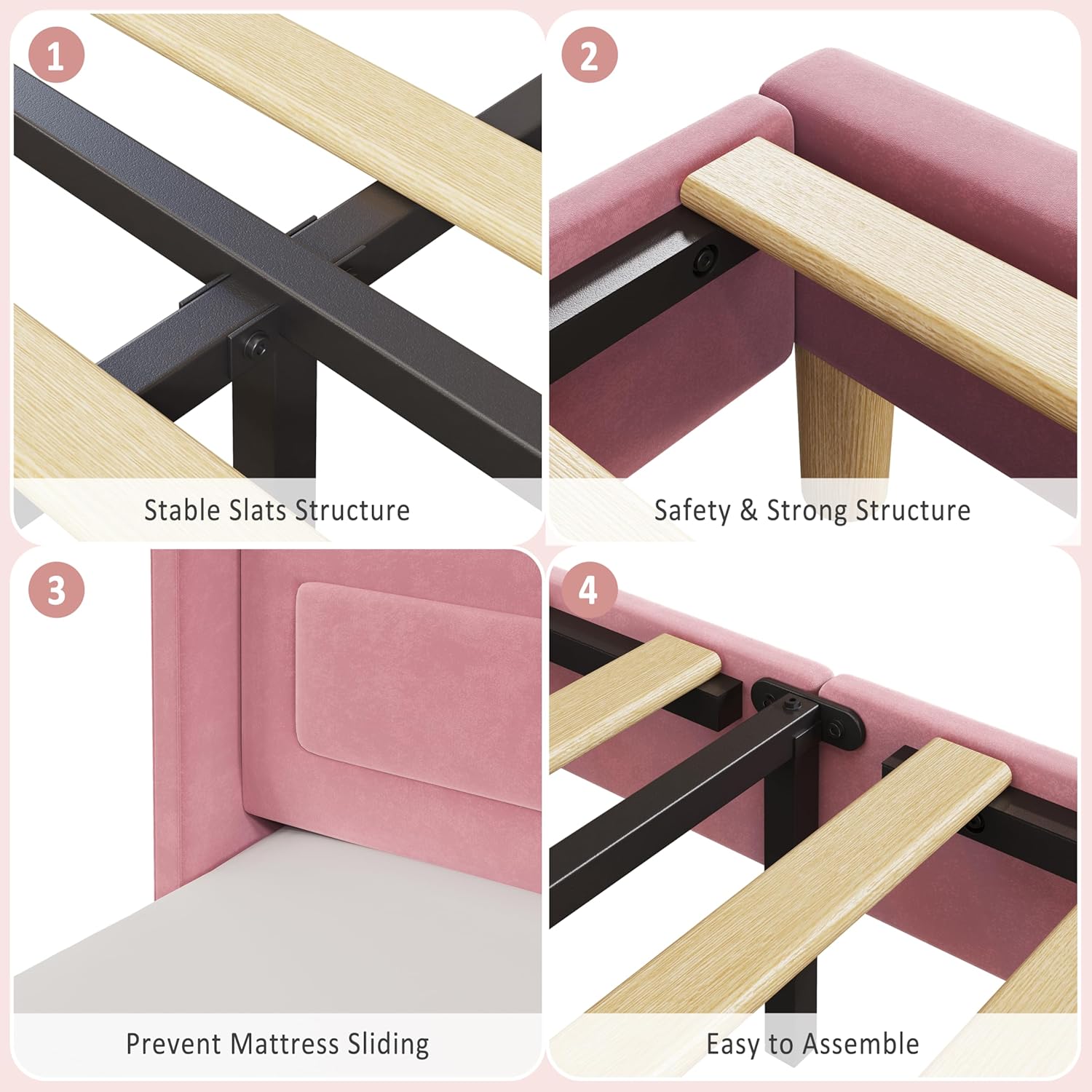 1

Stable Slats Structure

2

Safety & Strong Structure

3

Prevent Mattress Sliding

4

Easy to Assemble