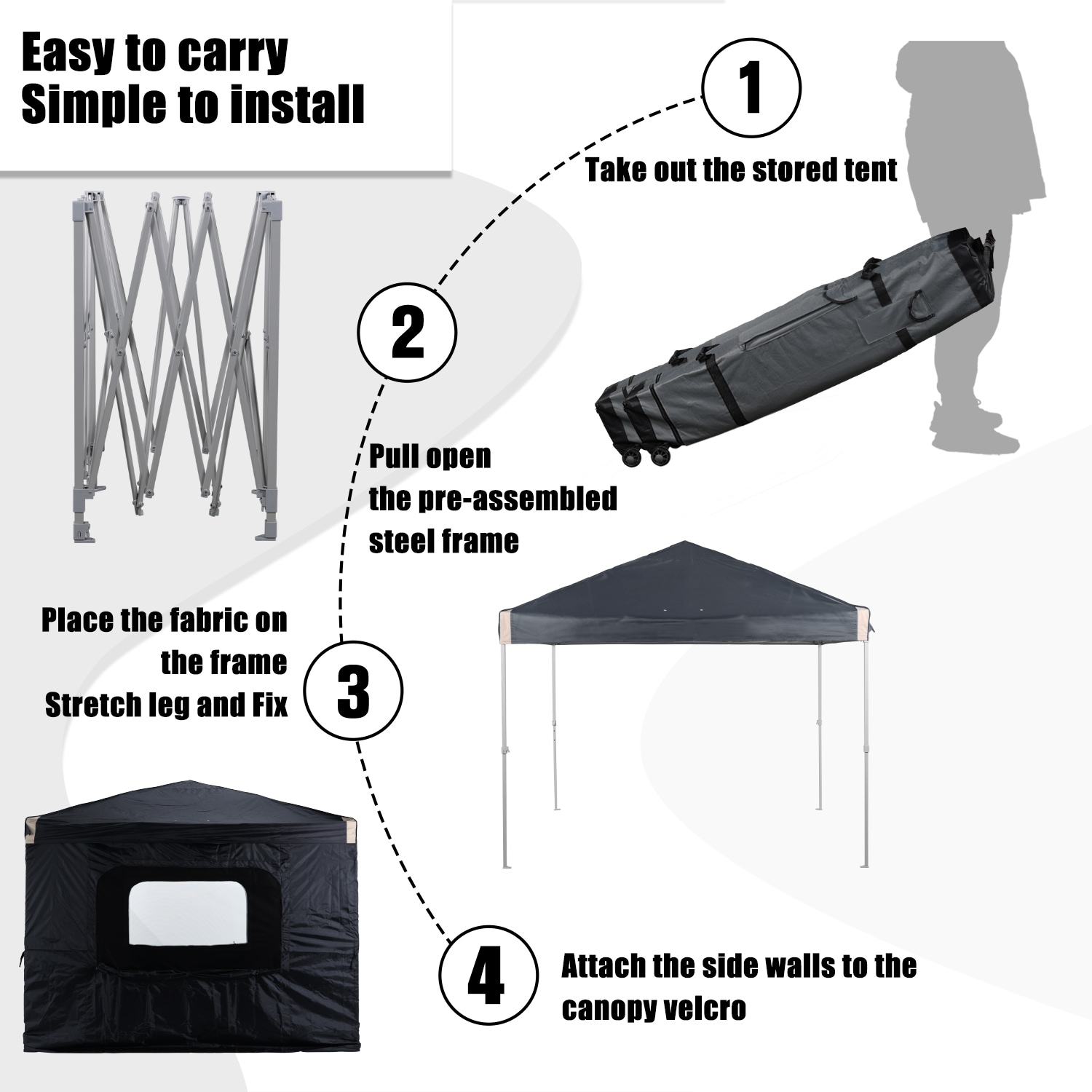 Easy to carry
Simple to install

1

Take out the stored tent

2

Pull open
the pre-assembled
steel frame

Place the fabric on
the frame
Stretch leg and Fix

3

4

Attach the side walls to the
canopy velcro