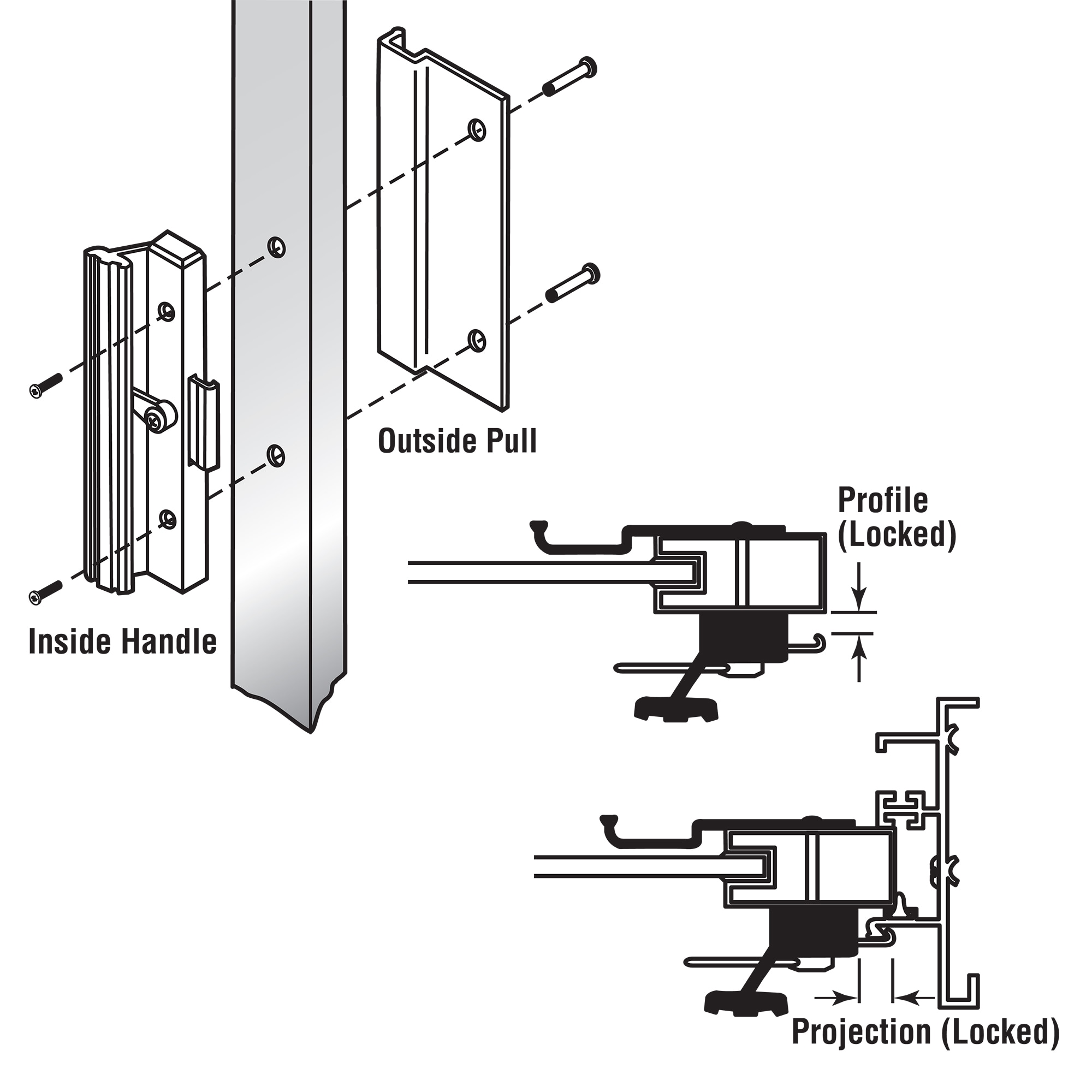 Outside Pull

Inside Handle

Profile (Locked)

Projection (Locked)