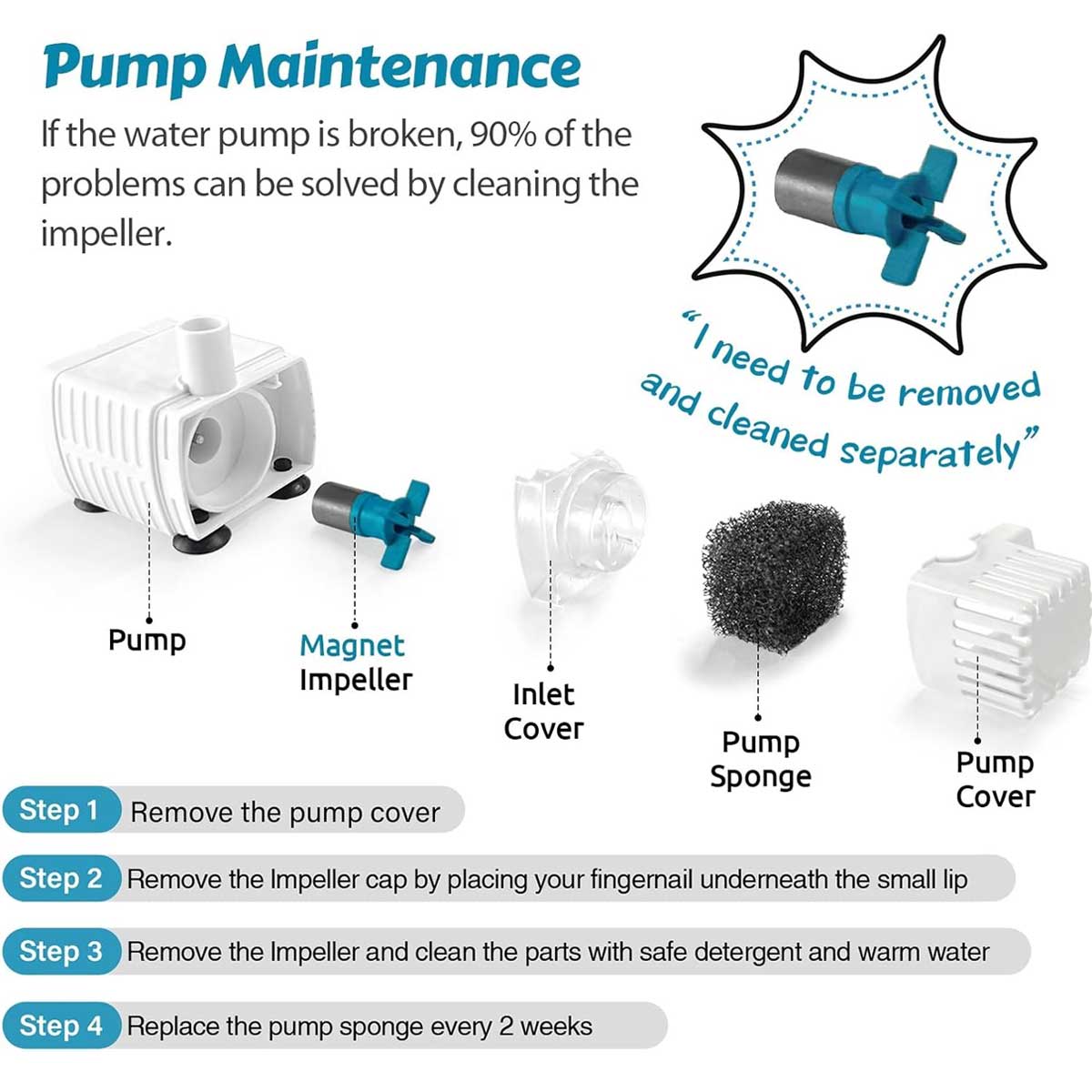 Pump Maintenance

If the water pump is broken, 90% of the problems can be solved by cleaning the impeller.

"I need to be removed and cleaned separately"

Pump

Magnet Impeller

Inlet Cover

Pump Sponge

Pump Cover

Step 1 Remove the pump cover

Step 2 Remove the Impeller cap by placing your fingernail underneath the small lip

Step 3 Remove the Impeller and clean the parts with safe detergent and warm water

Step 4 Replace the pump sponge every 2 weeks