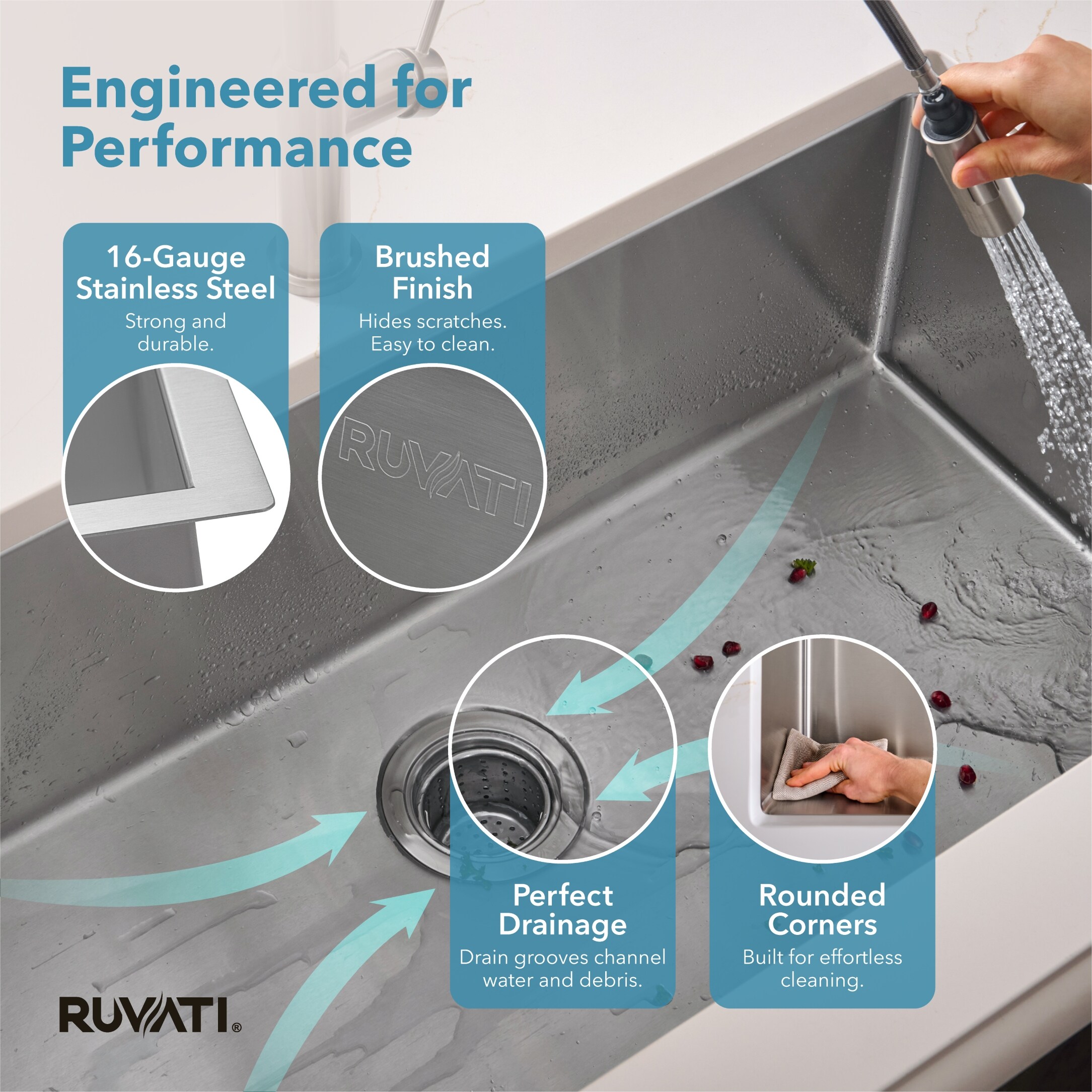 Engineered for Performance

16-Gauge Stainless Steel
Strong and durable.

Brushed Finish
Hides scratches. Easy to clean.

RUVATI

Perfect Drainage
Drain grooves channel water and debris.

Rounded Corners
Built for effortless cleaning.

RUVATI®