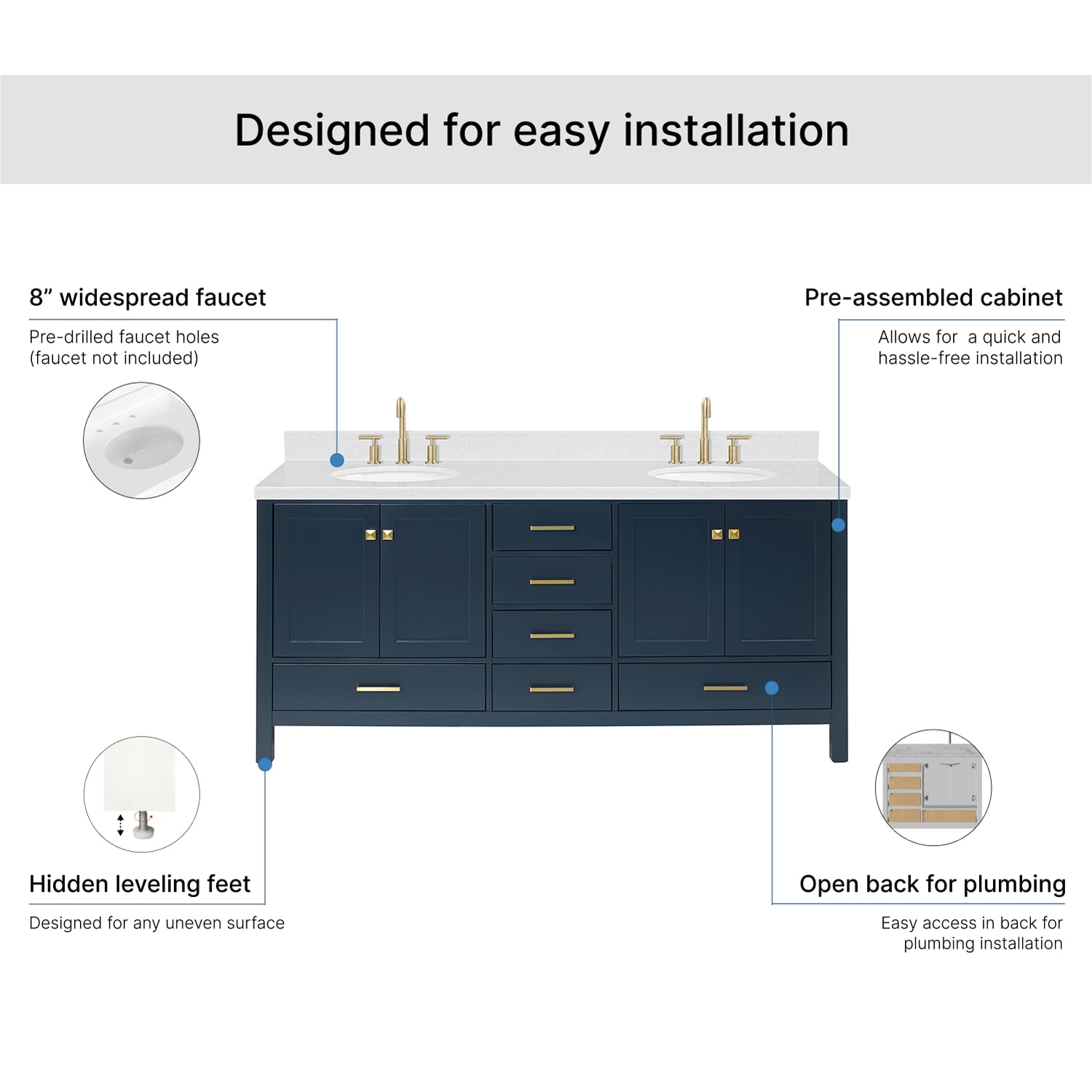 Designed for easy installation

8” widespread faucet

Pre-drilled faucet holes (faucet not included)

Pre-assembled cabinet

Allows for  a quick and hassle-free installation

Hidden leveling feet

Designed for any uneven surface

Open back for plumbing

Easy access in back for plumbing installation