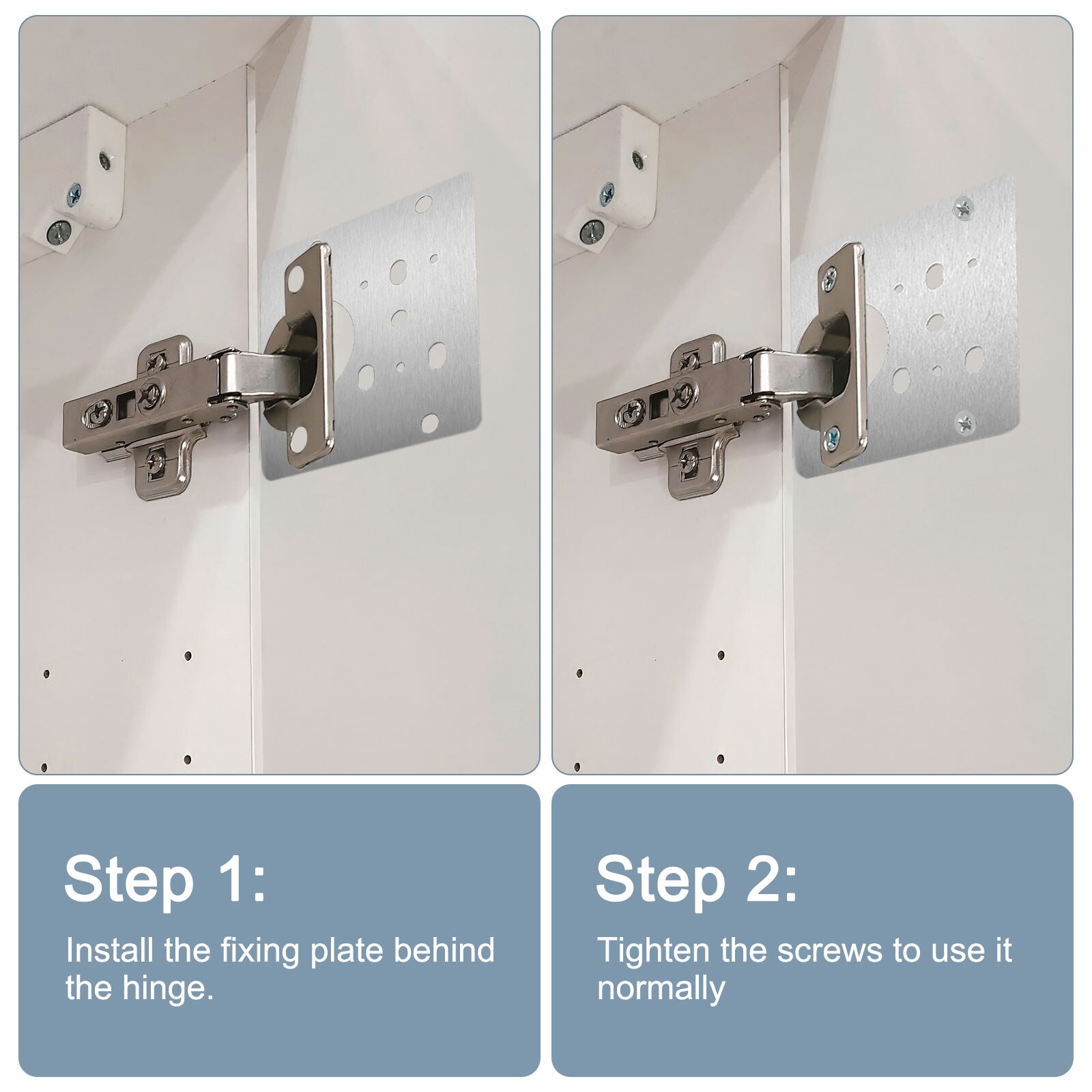 Step 1:

Install the fixing plate behind the hinge.

Step 2:

Tighten the screws to use it normally