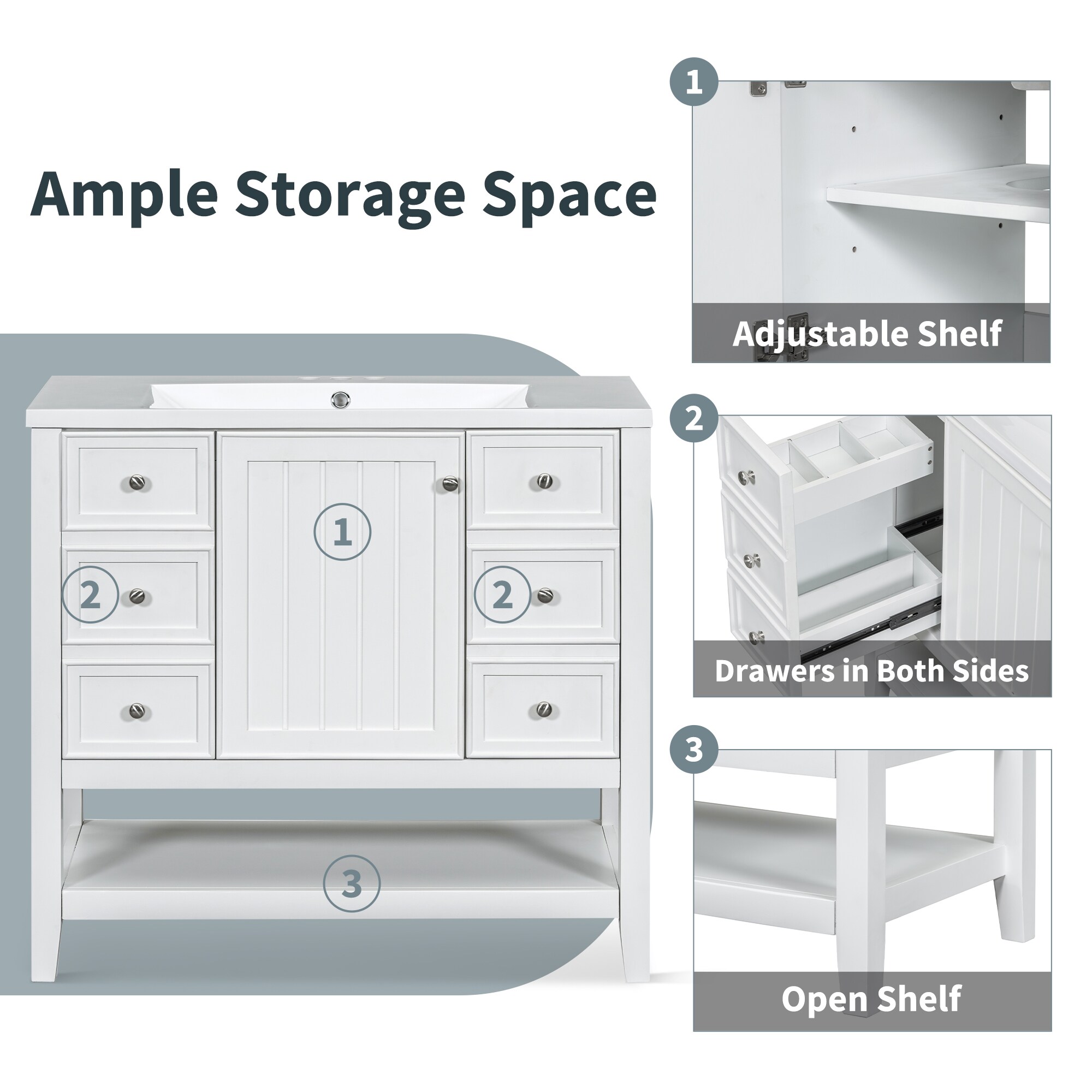 Ample Storage Space

1

2

2

3

1

Adjustable Shelf

2

Drawers in Both Sides

3

Open Shelf