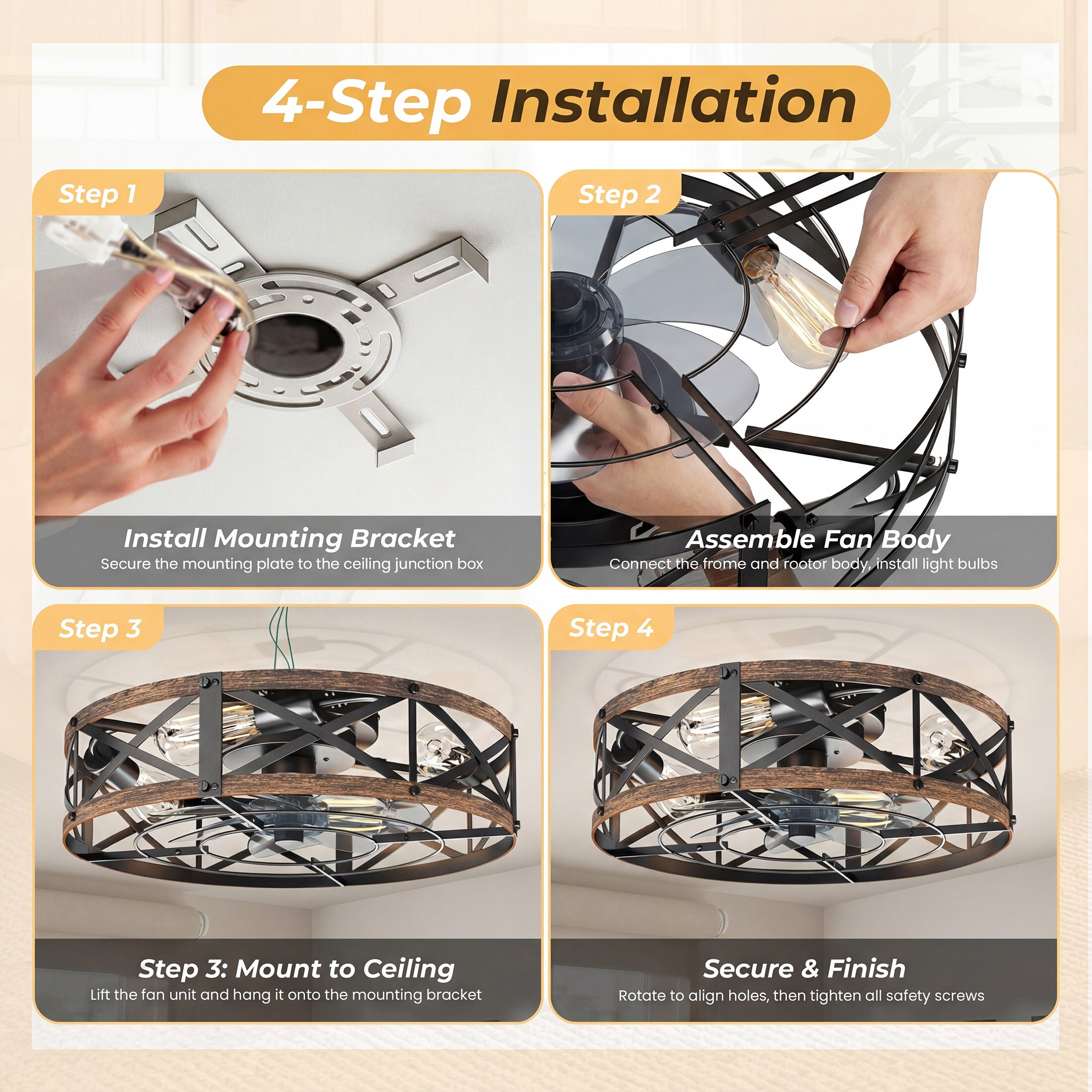 4-Step Installation

Step 1

Install Mounting Bracket
Secure the mounting plate to the ceiling junction box

Step 2

Assemble Fan Body
Connect the frome and rootor body, install light bulbs

Step 3

Step 3: Mount to Ceiling
Lift the fan unit and hang it onto the mounting bracket

Step 4

Secure & Finish
Rotate to align holes, then tighten all safety screws