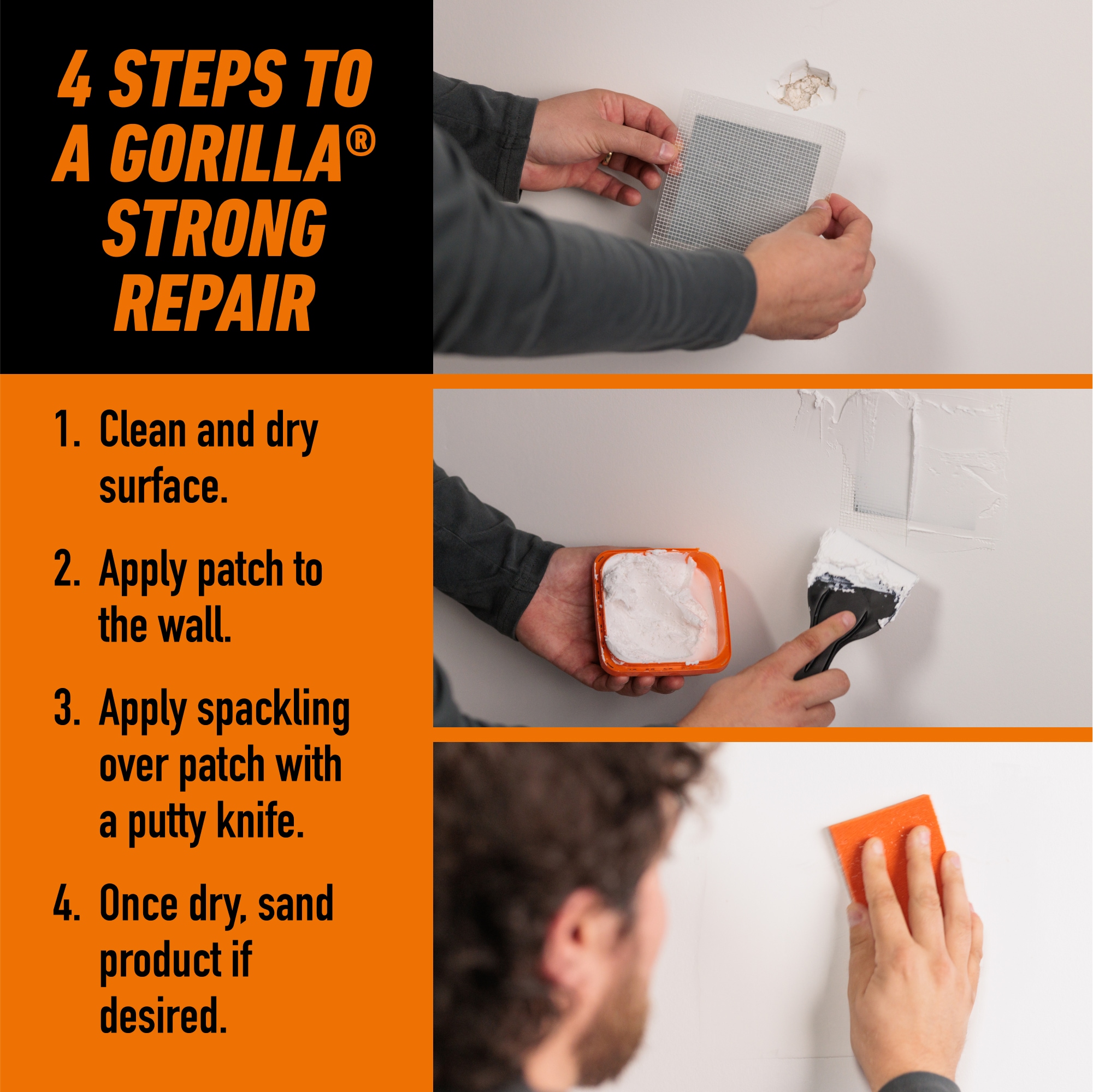 4 STEPS TO A GORILLA® STRONG REPAIR

1. Clean and dry surface.

2. Apply patch to the wall.

3. Apply spackling over patch with a putty knife.

4. Once dry, sand product if desired.