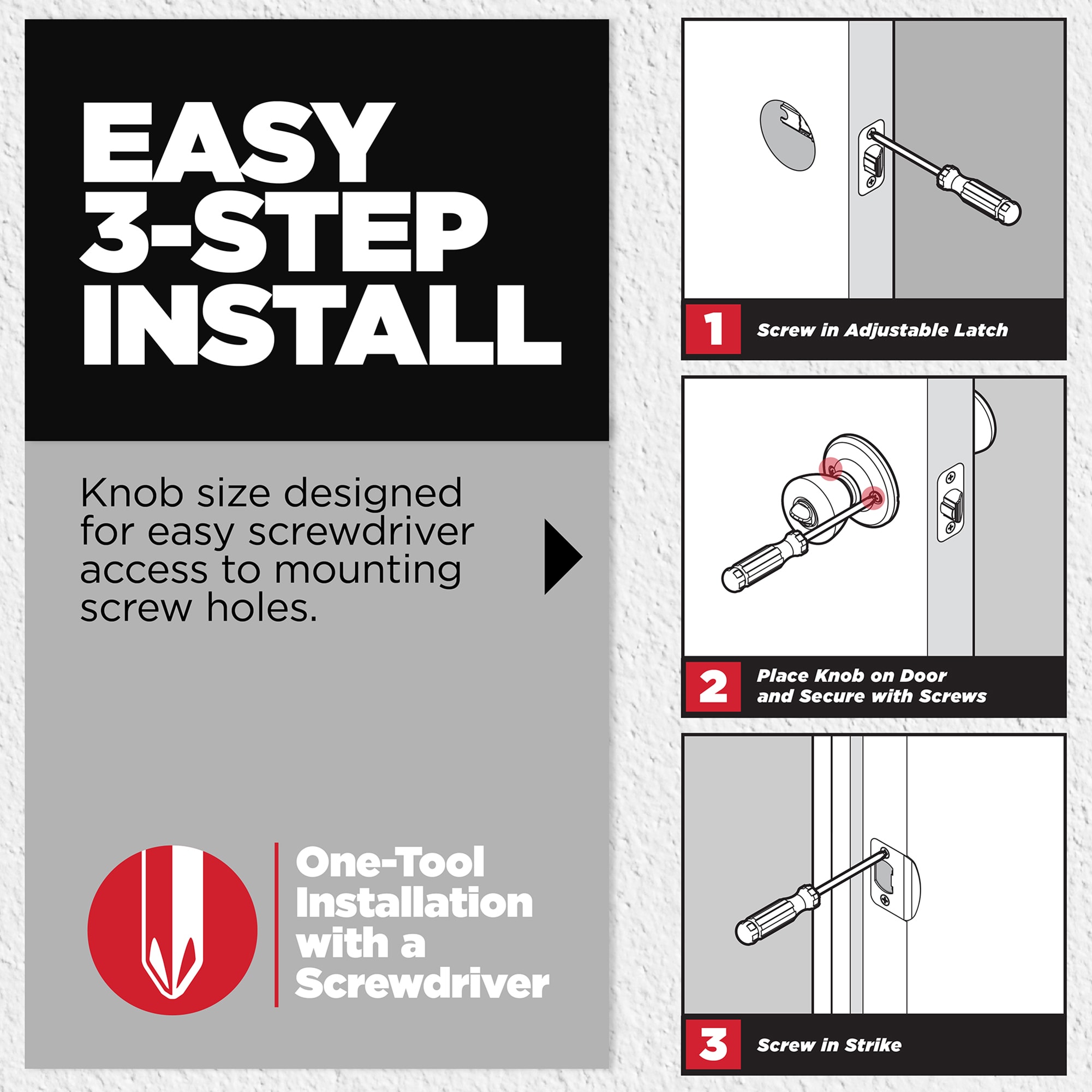 EASY 3-STEP INSTALL

Knob size designed for easy screwdriver access to mounting screw holes.

One-Tool Installation with a Screwdriver

1 Screw in Adjustable Latch

2 Place Knob on Door and Secure with Screws

3 Screw in Strike