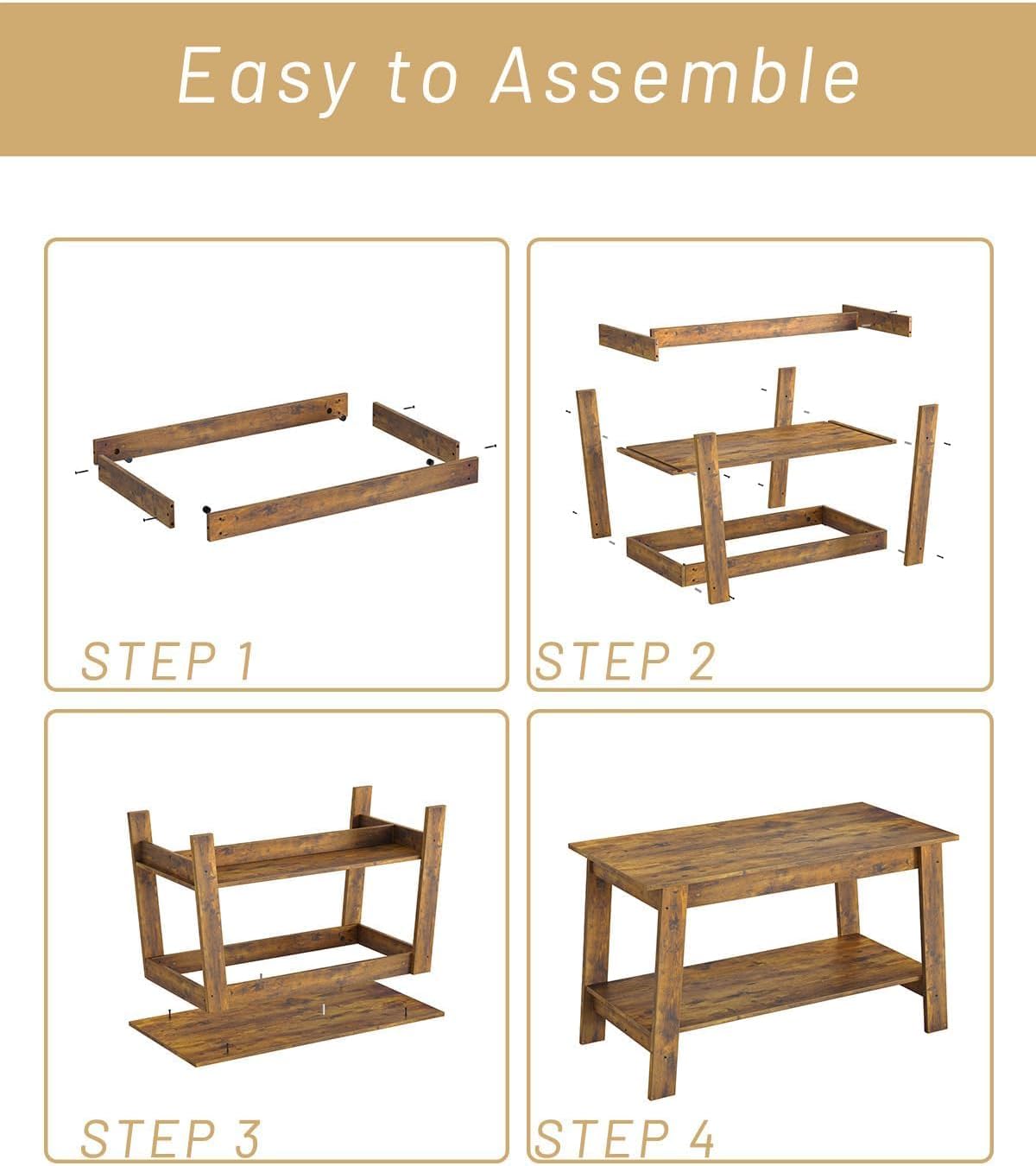 Easy to Assemble

STEP 1

STEP 2

STEP 3

STEP 4