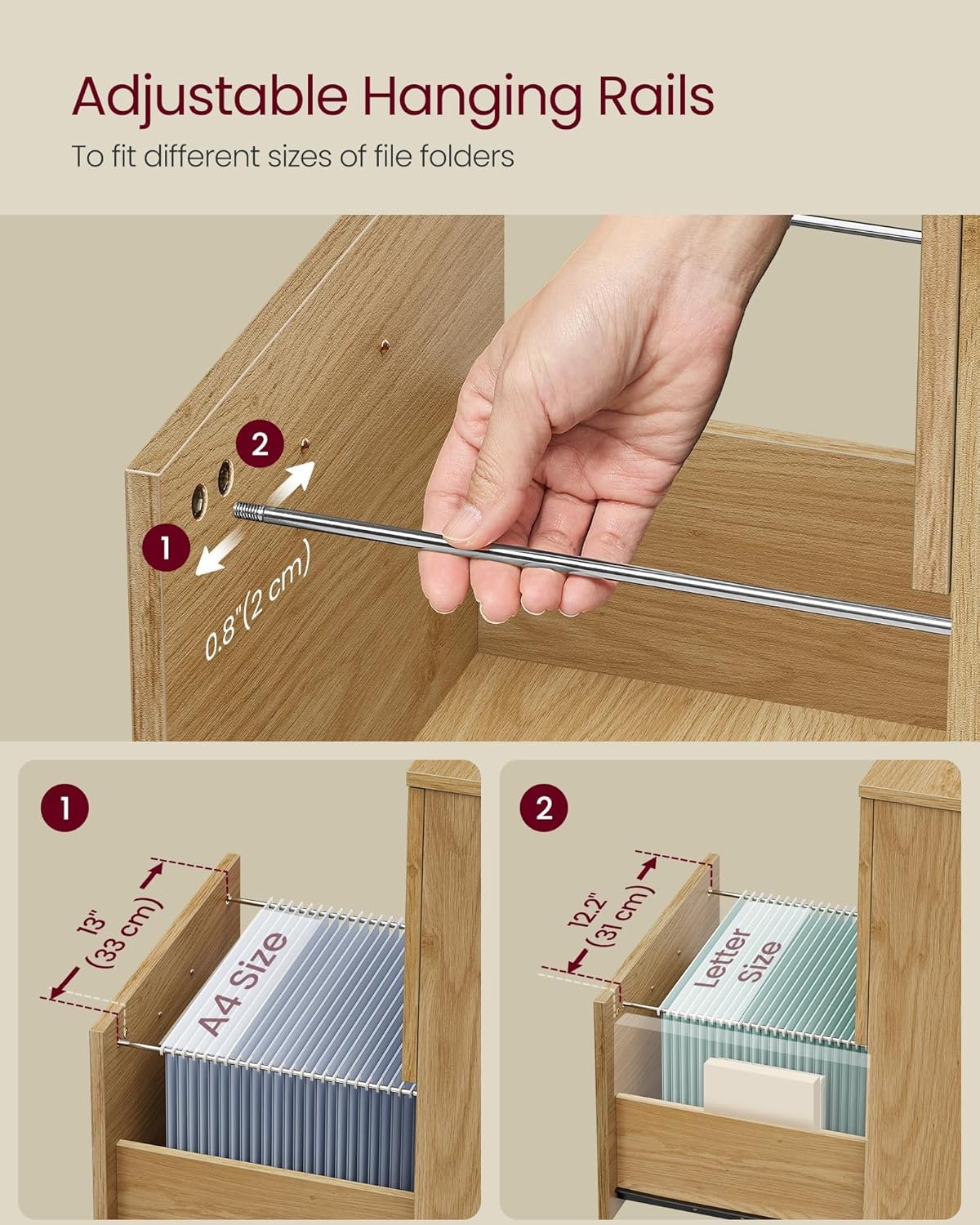 Adjustable Hanging Rails

To fit different sizes of file folders

2

1

0.8"(2 cm)

1

13" (33 cm)

A4 Size

2

12.2" (31 cm)

Letter Size