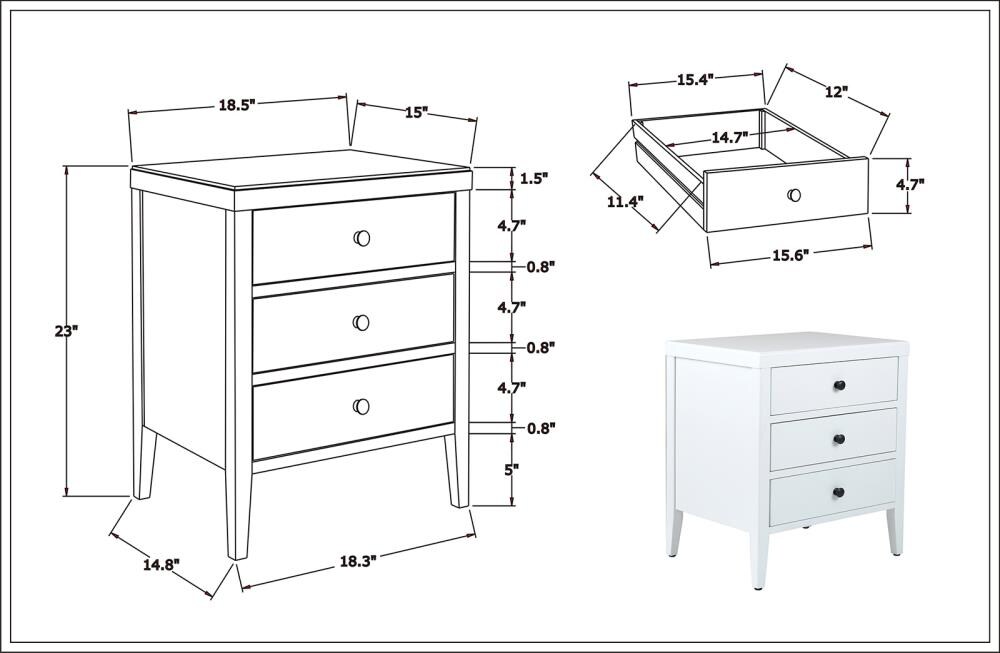 18.5"
15"
1.5"
4.7"
0.8"
4.7"
0.8"
4.7"
0.8"
5"
23"
14.8"
18.3"

15.4"
12"
14.7"
11.4"
4.7"
15.6"