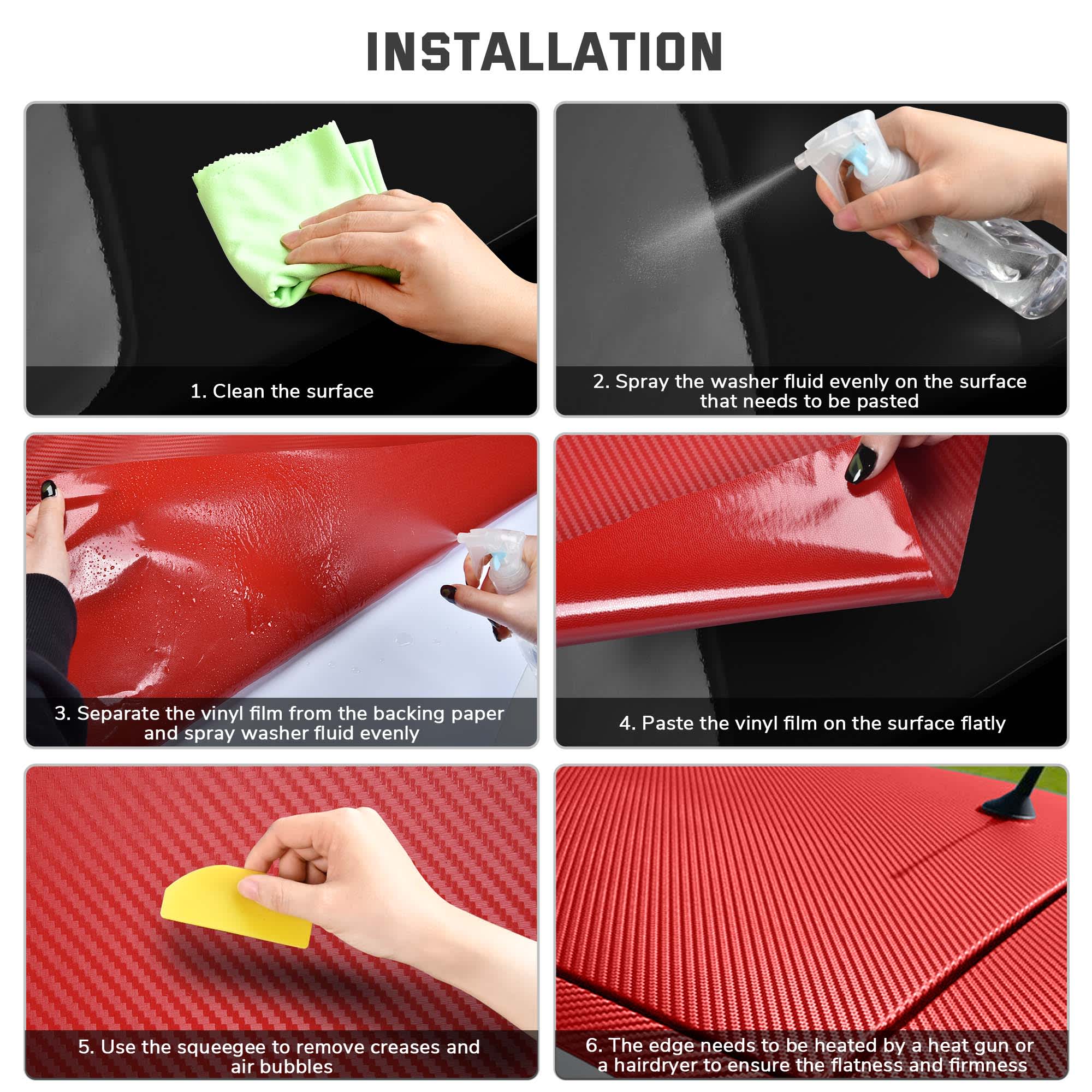 INSTALLATION

1. Clean the surface

2. Spray the washer fluid evenly on the surface that needs to be pasted

3. Separate the vinyl film from the backing paper and spray washer fluid evenly

4. Paste the vinyl film on the surface flatly

5. Use the squeegee to remove creases and air bubbles

6. The edge needs to be heated by a heat gun or a hairdryer to ensure the flatness and firmness