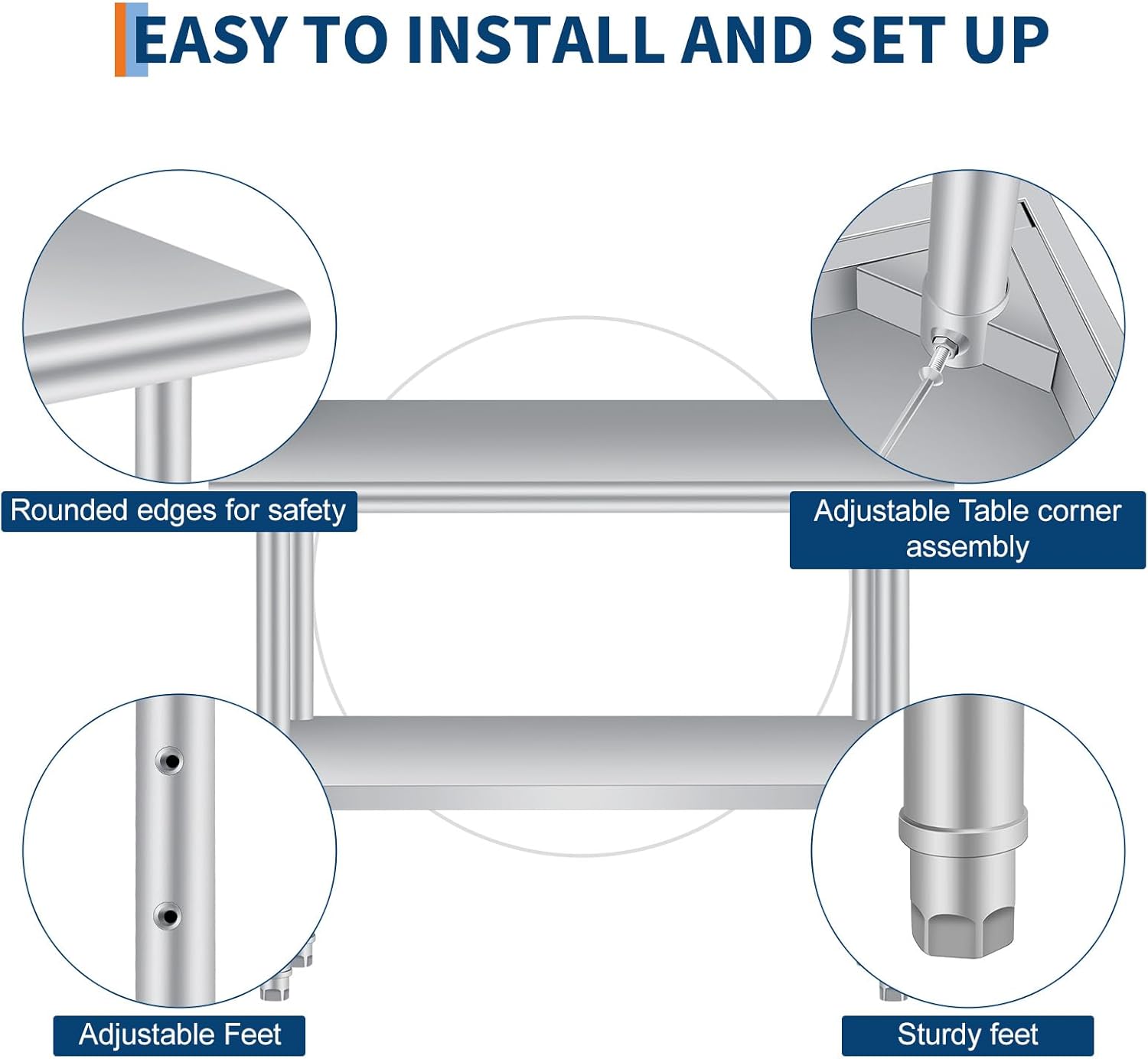 EASY TO INSTALL AND SET UP

Rounded edges for safety

Adjustable Table corner assembly

Adjustable Feet

Sturdy feet