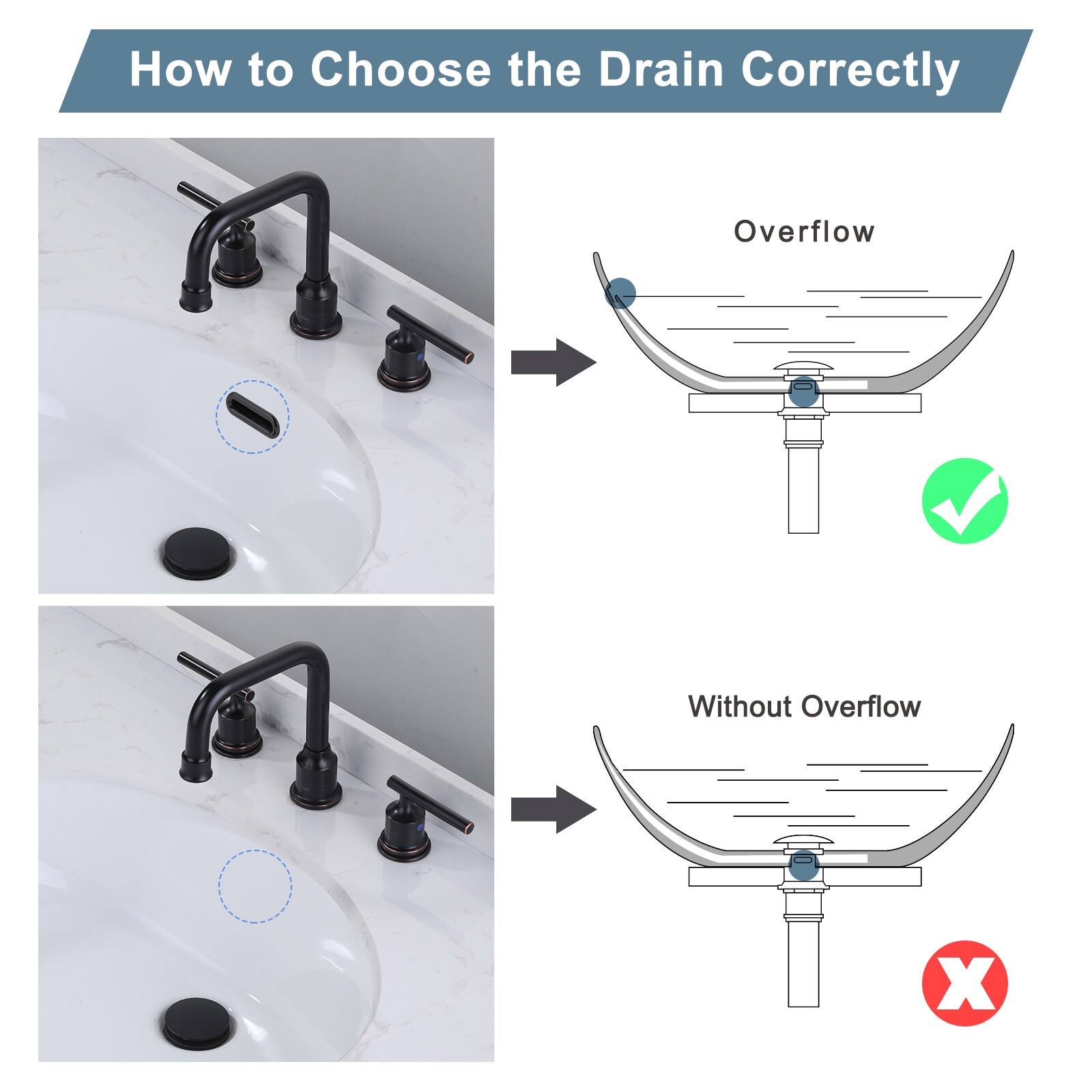 How to Choose the Drain Correctly

Overflow

Without Overflow