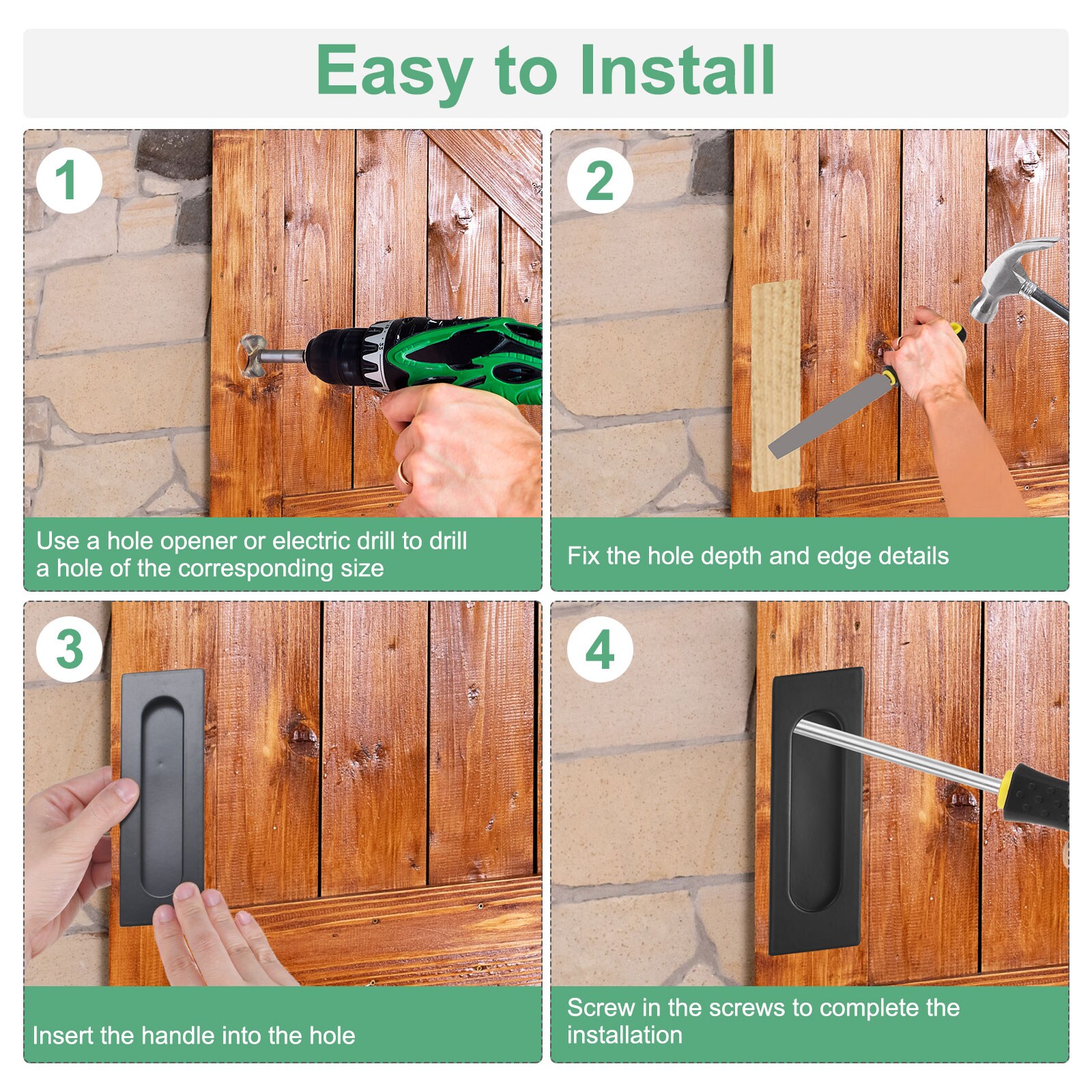 Easy to Install

1

Use a hole opener or electric drill to drill a hole of the corresponding size

2

Fix the hole depth and edge details

3

Insert the handle into the hole

4

Screw in the screws to complete the installation