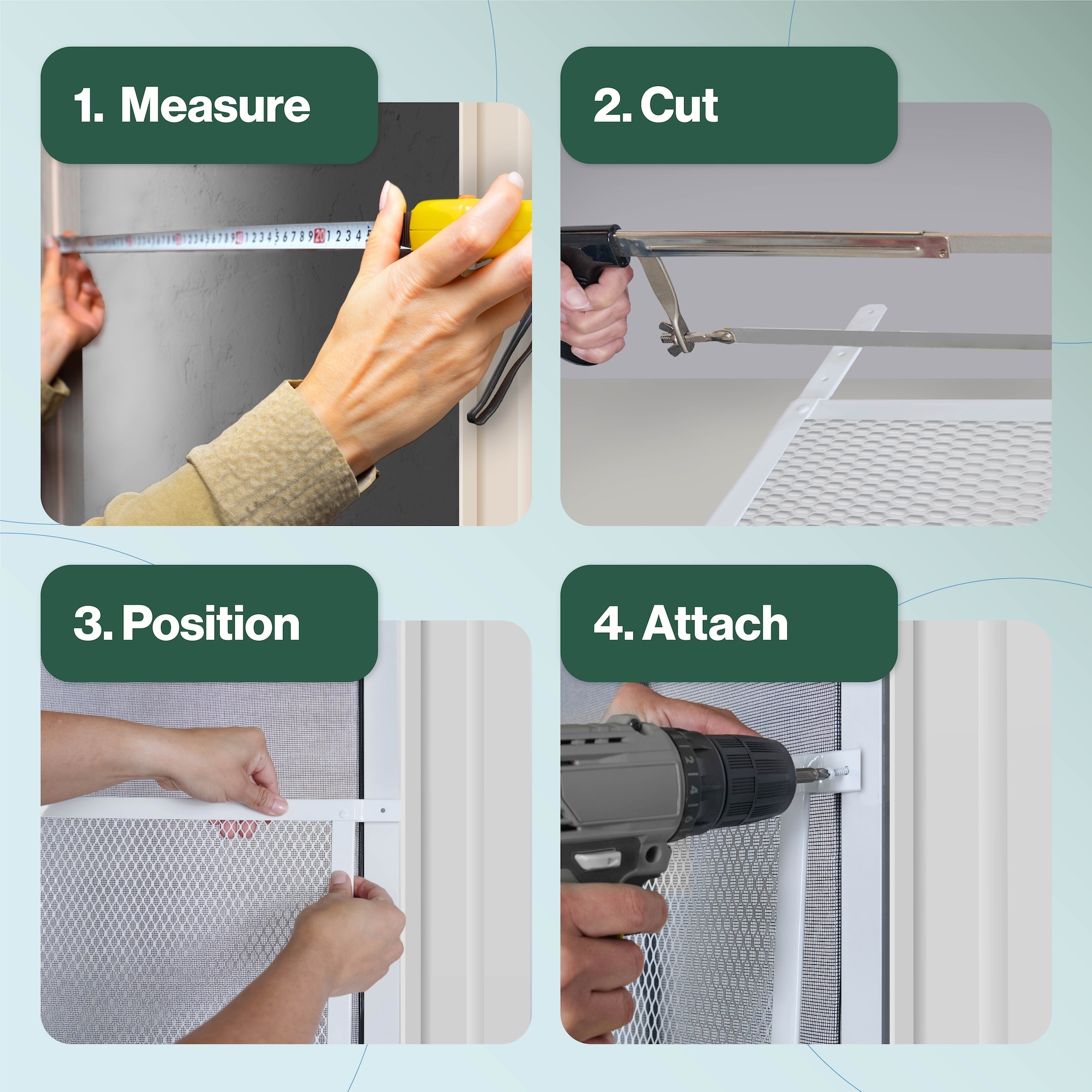 1. Measure

2. Cut

3. Position

4. Attach