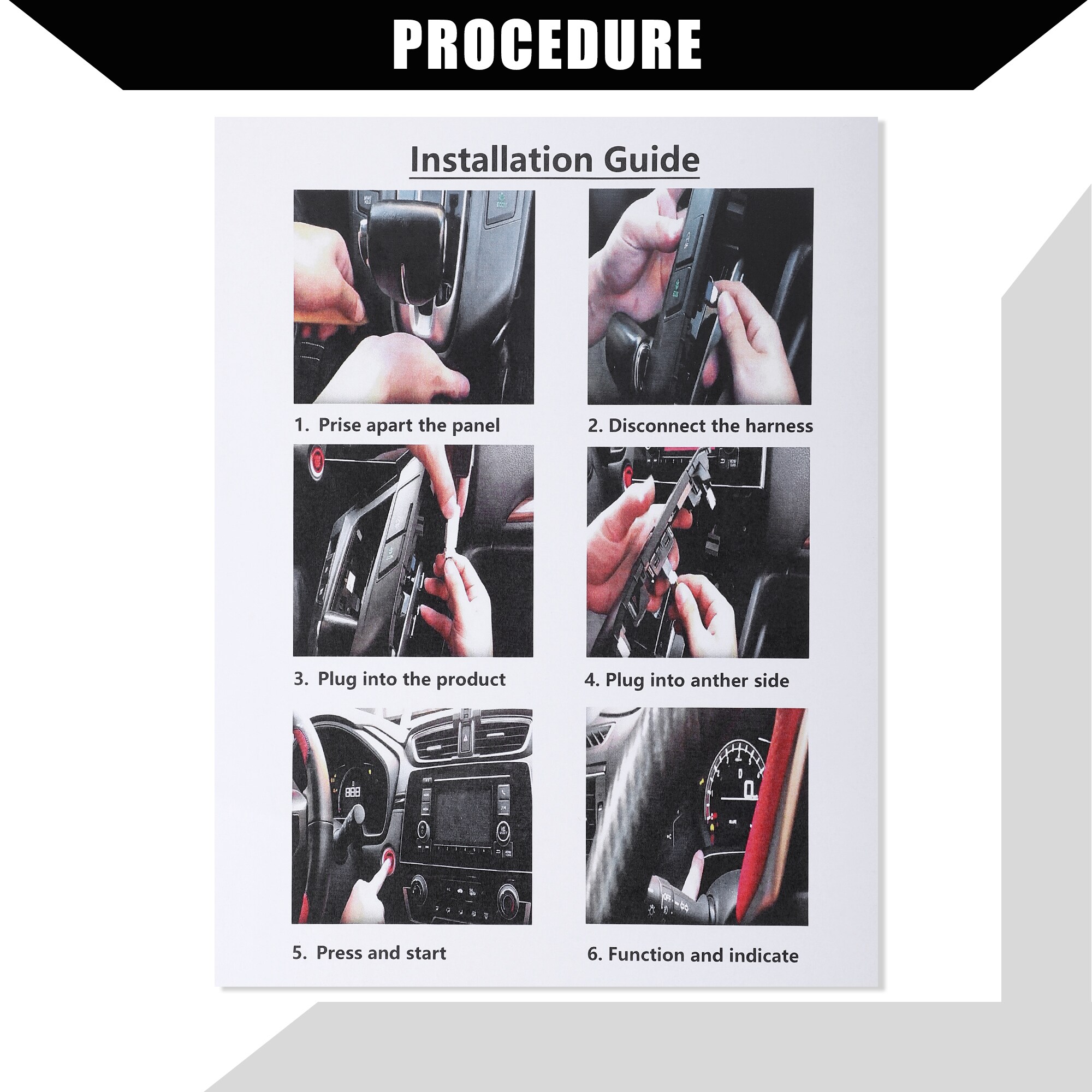 PROCEDURE

Installation Guide

1. Prise apart the panel

2. Disconnect the harness

3. Plug into the product

4. Plug into anther side

5. Press and start

6. Function and indicate