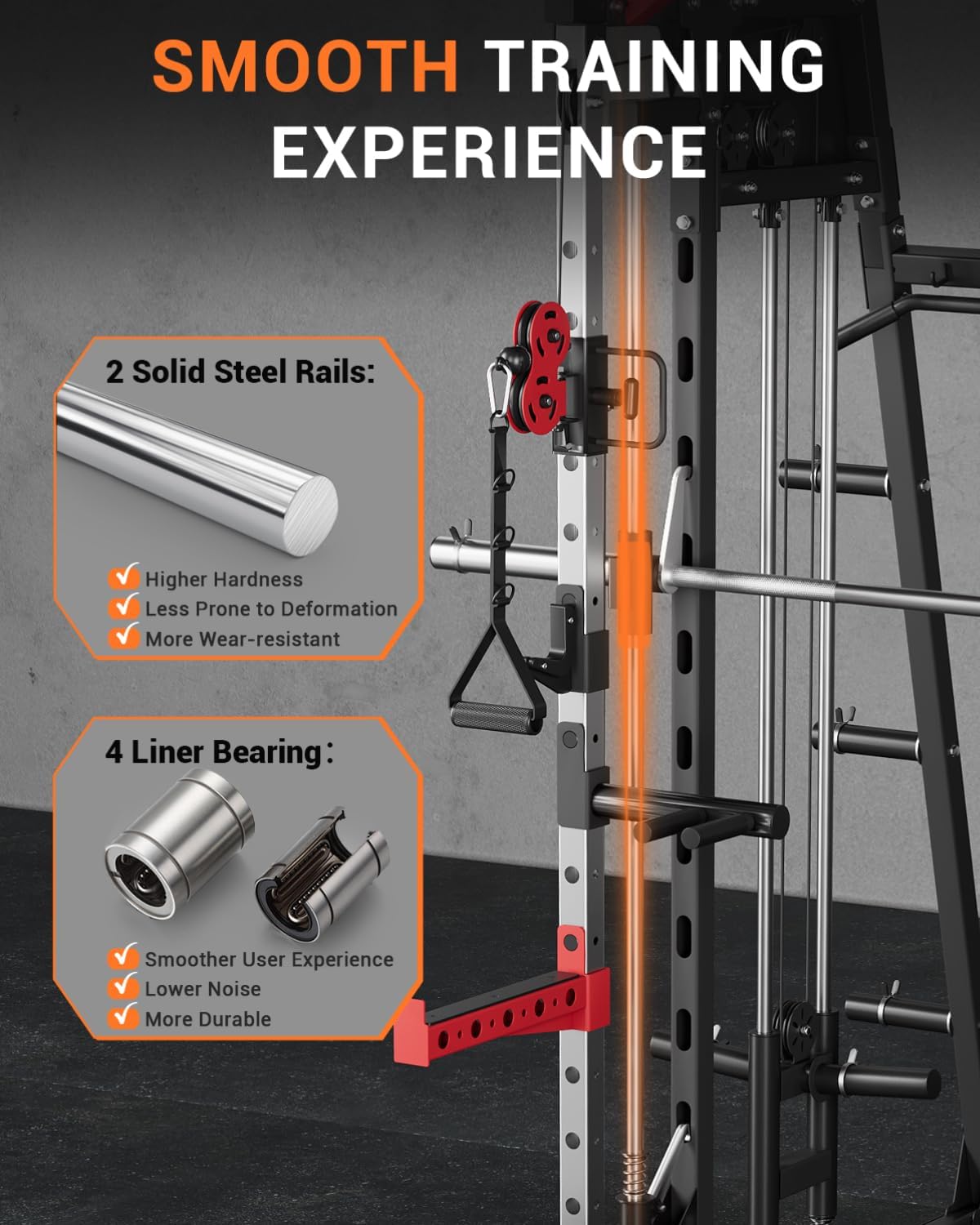 SMOOTH TRAINING EXPERIENCE

2 Solid Steel Rails:

Higher Hardness
Less Prone to Deformation
More Wear-resistant

4 Liner Bearing:

Smoother User Experience
Lower Noise
More Durable