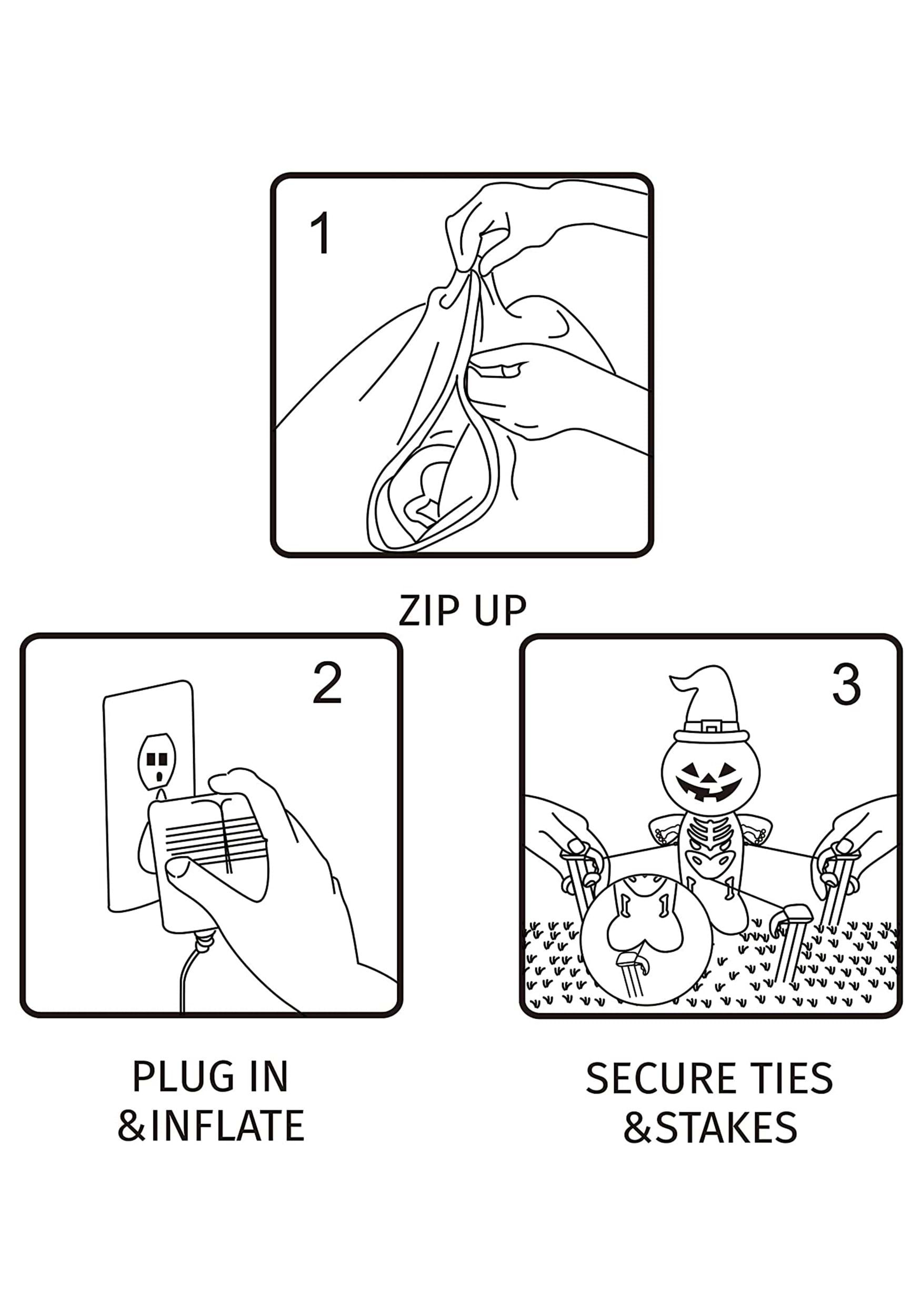 1

ZIP UP

2

PLUG IN
&INFLATE

3

SECURE TIES
&STAKES