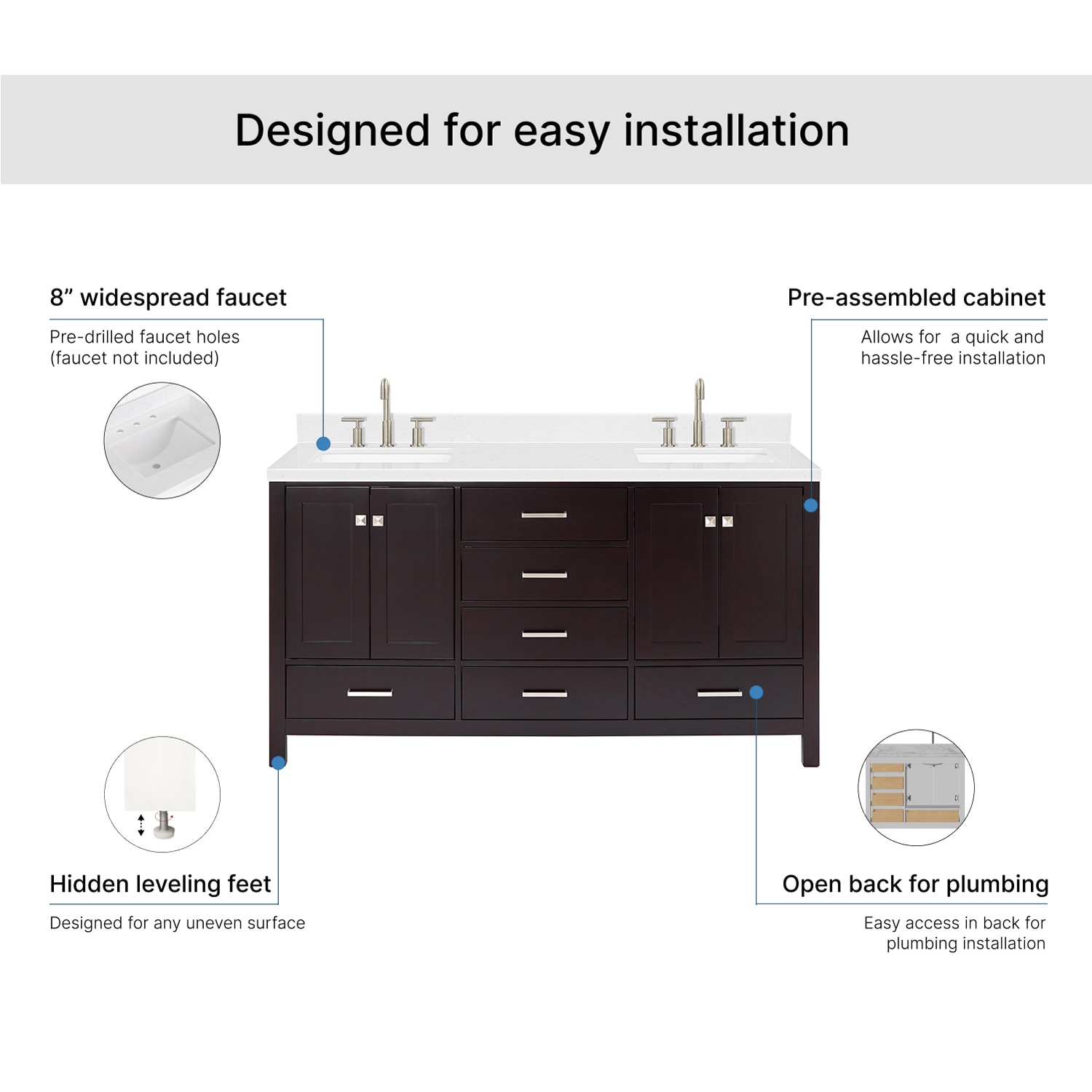 Designed for easy installation

8” widespread faucet

Pre-drilled faucet holes
(faucet not included)

Pre-assembled cabinet

Allows for  a quick and
hassle-free installation

Hidden leveling feet

Designed for any uneven surface

Open back for plumbing

Easy access in back for
plumbing installation