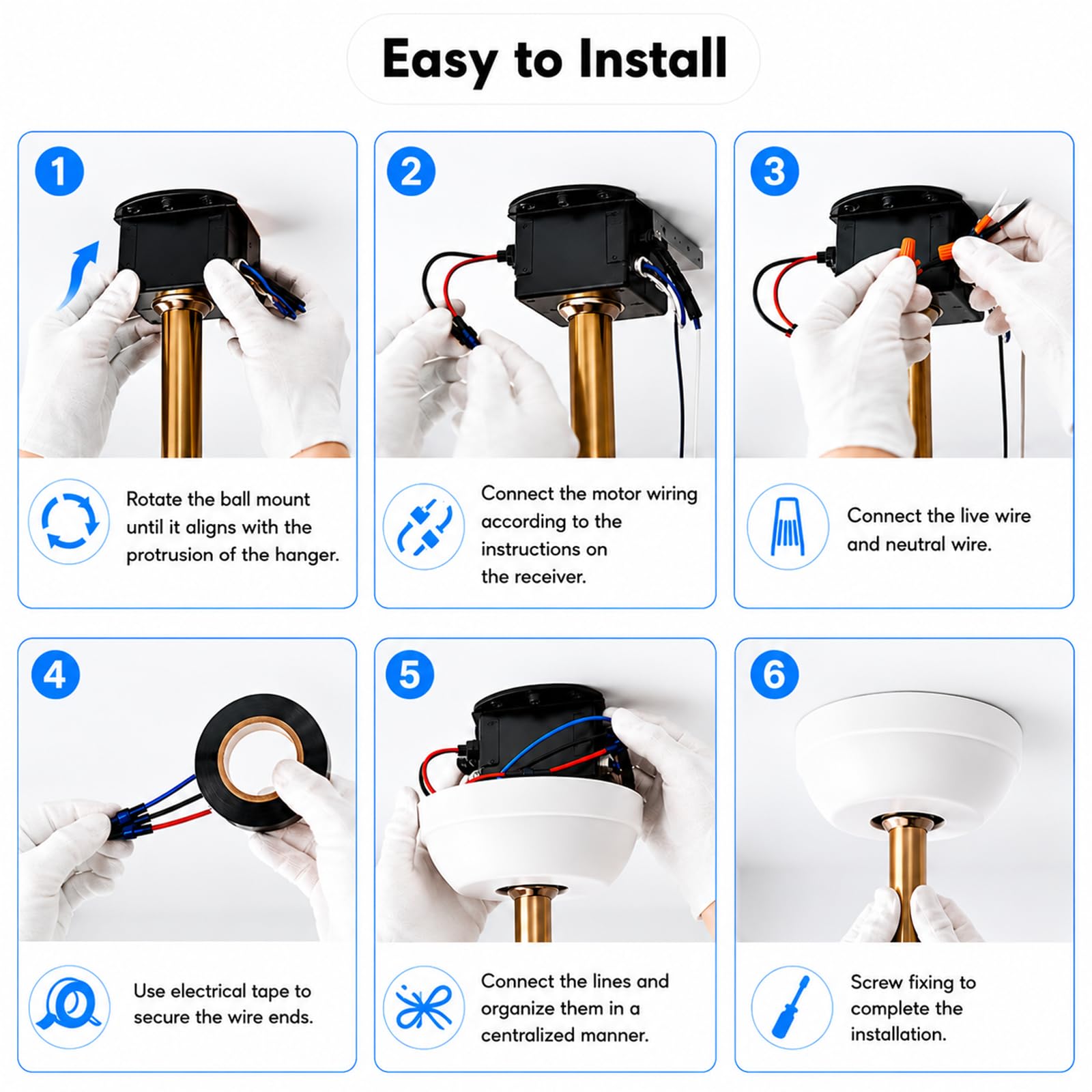 Easy to Install

1

Rotate the ball mount until it aligns with the protrusion of the hanger.

2

Connect the motor wiring according to the instructions on the receiver.

3

Connect the live wire and neutral wire.

4

Use electrical tape to secure the wire ends.

5

Connect the lines and organize them in a centralized manner.

6

Screw fixing to complete the installation.