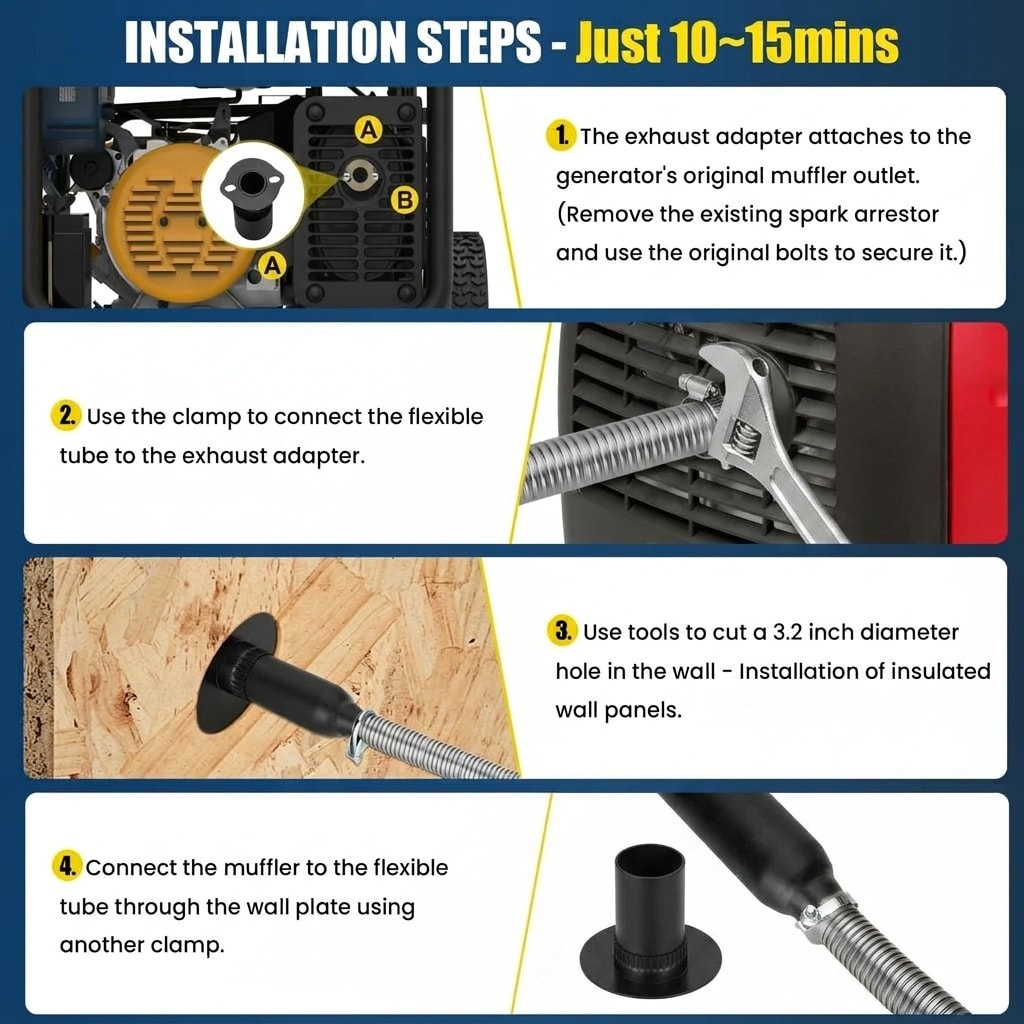 INSTALLATION STEPS - Just 10~15mins

A

B

A

1. The exhaust adapter attaches to the generator's original muffler outlet. (Remove the existing spark arrestor and use the original bolts to secure it.)

2. Use the clamp to connect the flexible tube to the exhaust adapter.

3. Use tools to cut a 3.2 inch diameter hole in the wall - Installation of insulated wall panels.

4. Connect the muffler to the flexible tube through the wall plate using another clamp.