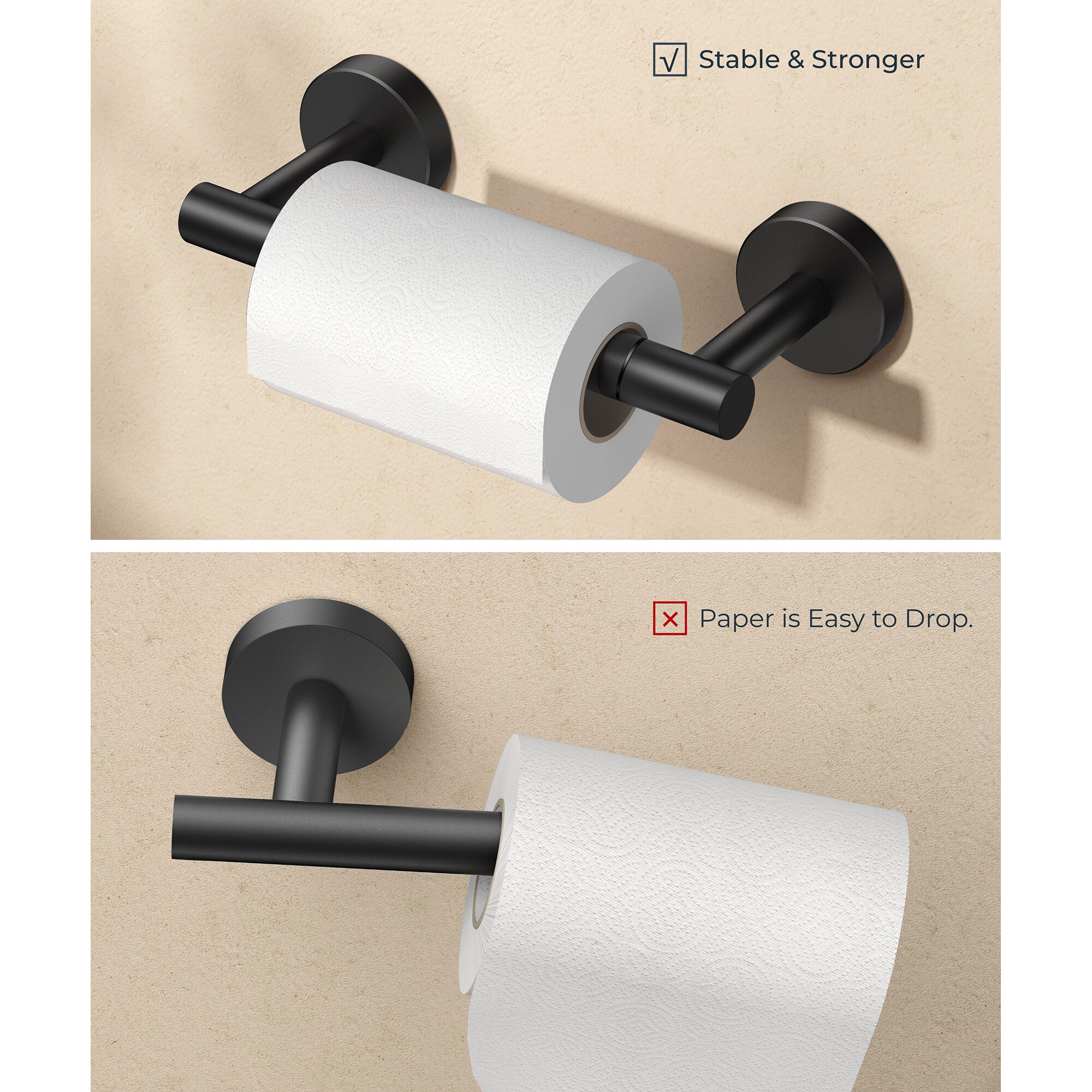 √ Stable & Stronger

× Paper is Easy to Drop.